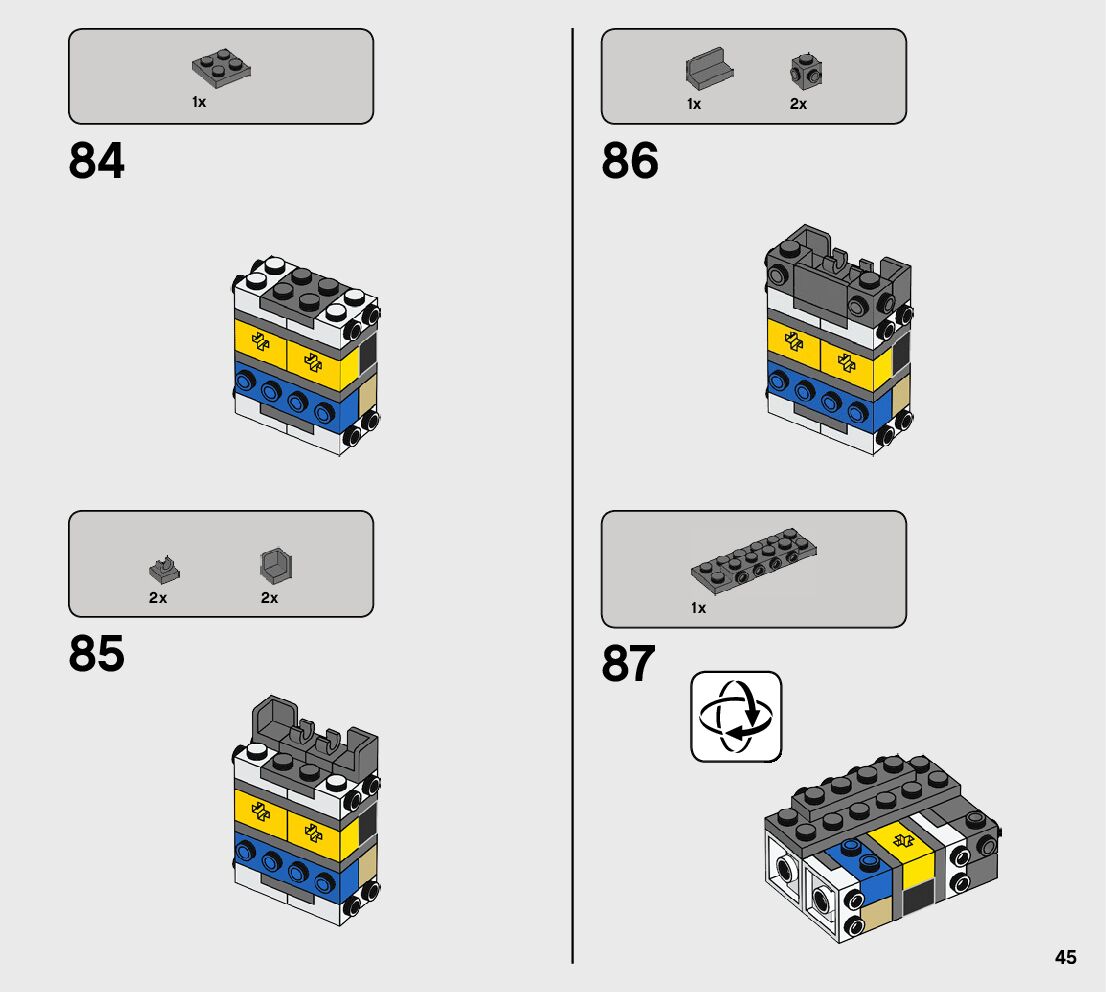 1x

84

2x 2x

85

1x 2x

86

1x

87

45