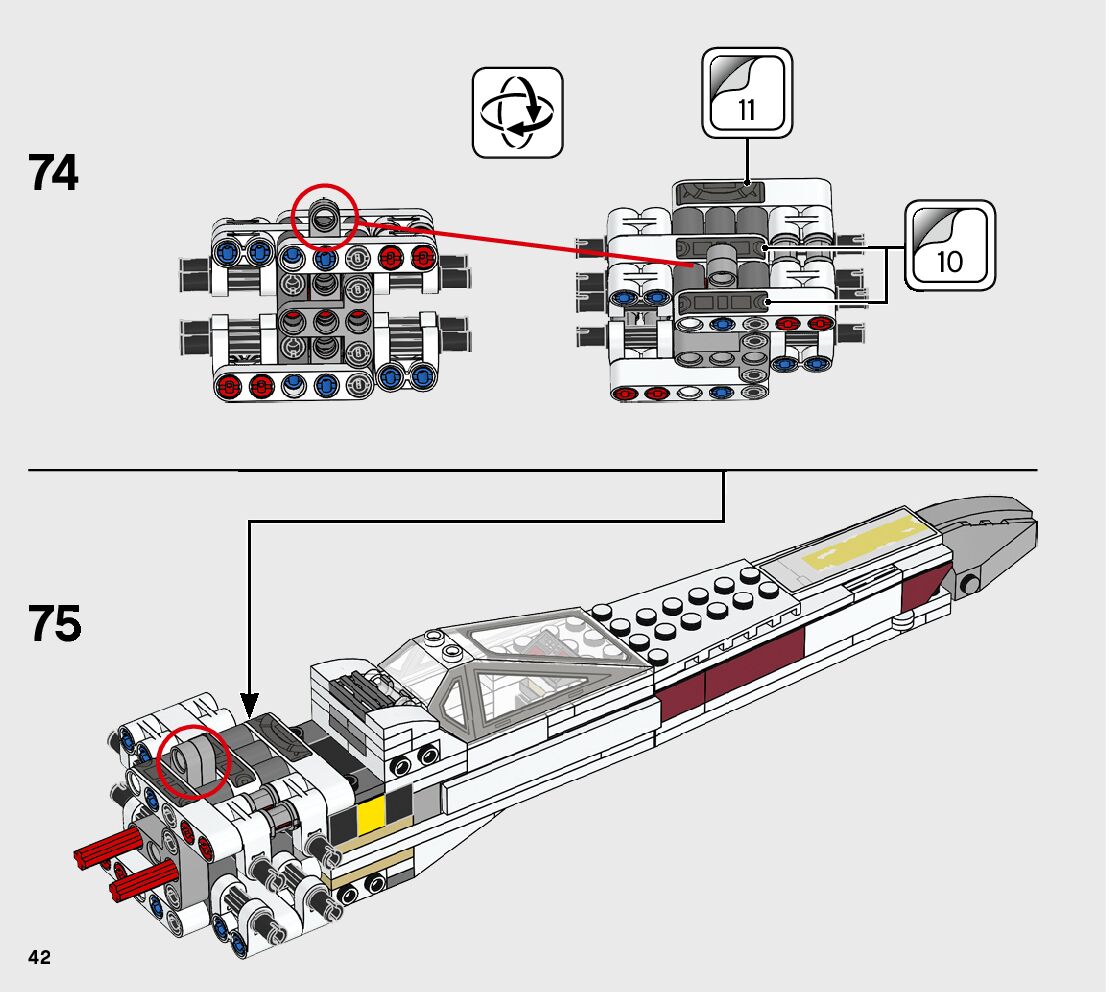 74

11

10

75

42