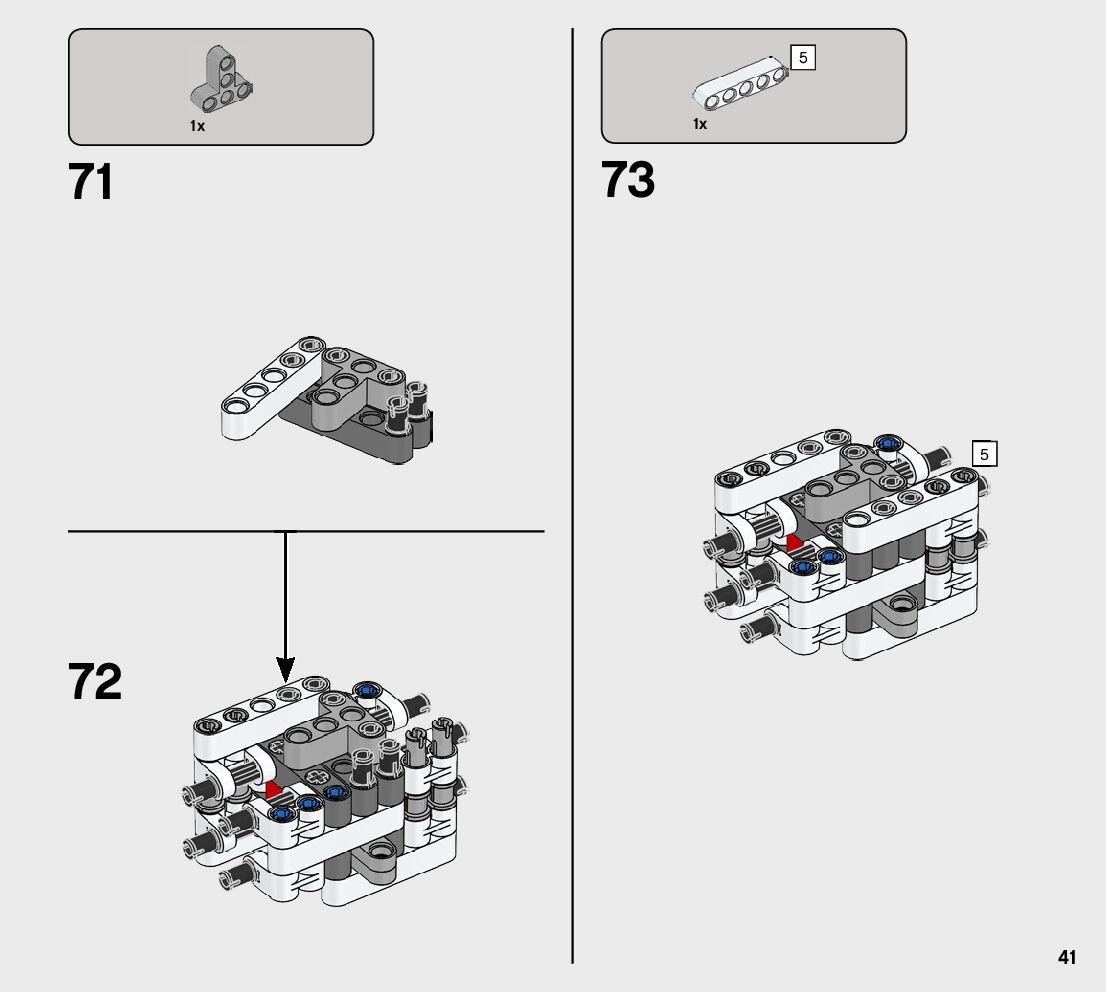 1x

71

72

5

1x

73

5

41