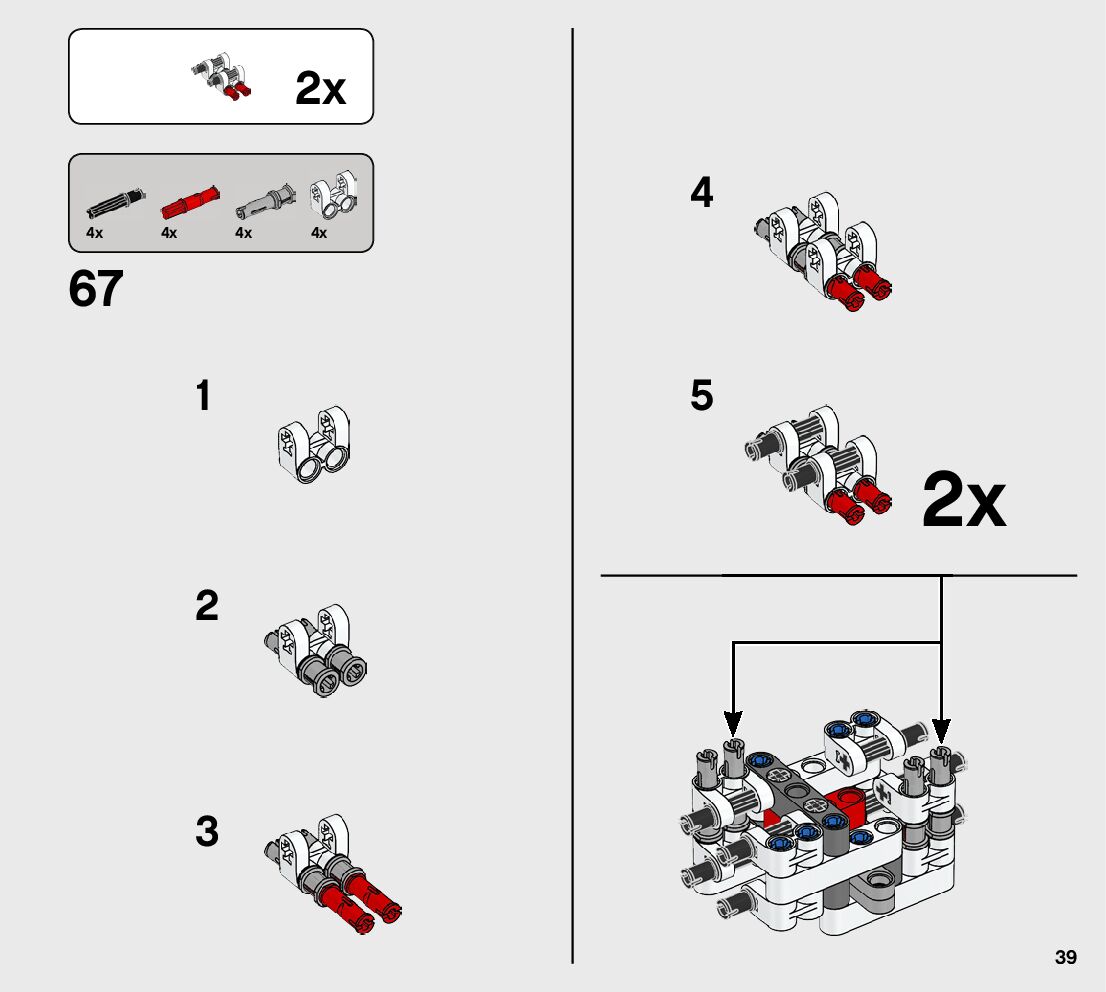 2x

4x 4x 4x 4x

67

1

2

3

4

5

2x

39