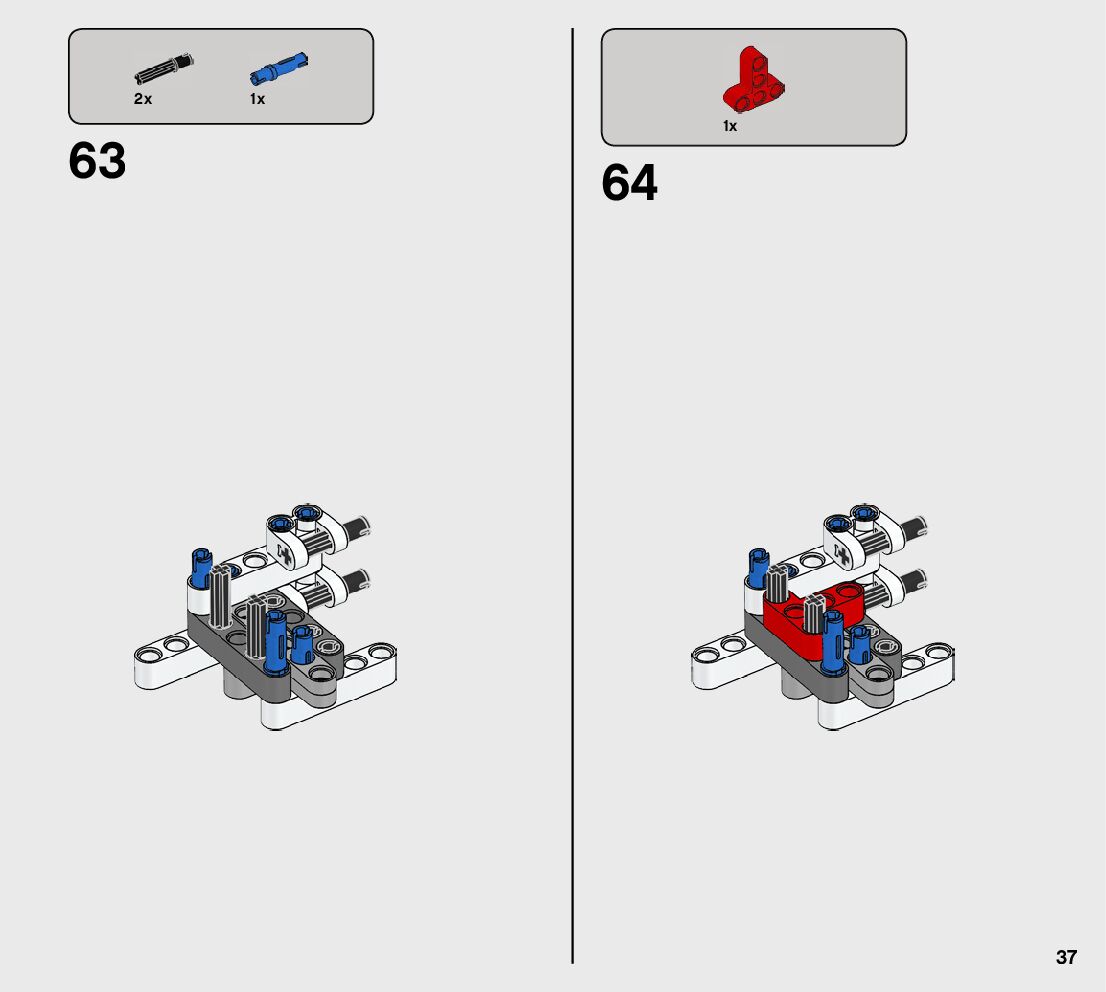 2x 1x

63

1x

64

37