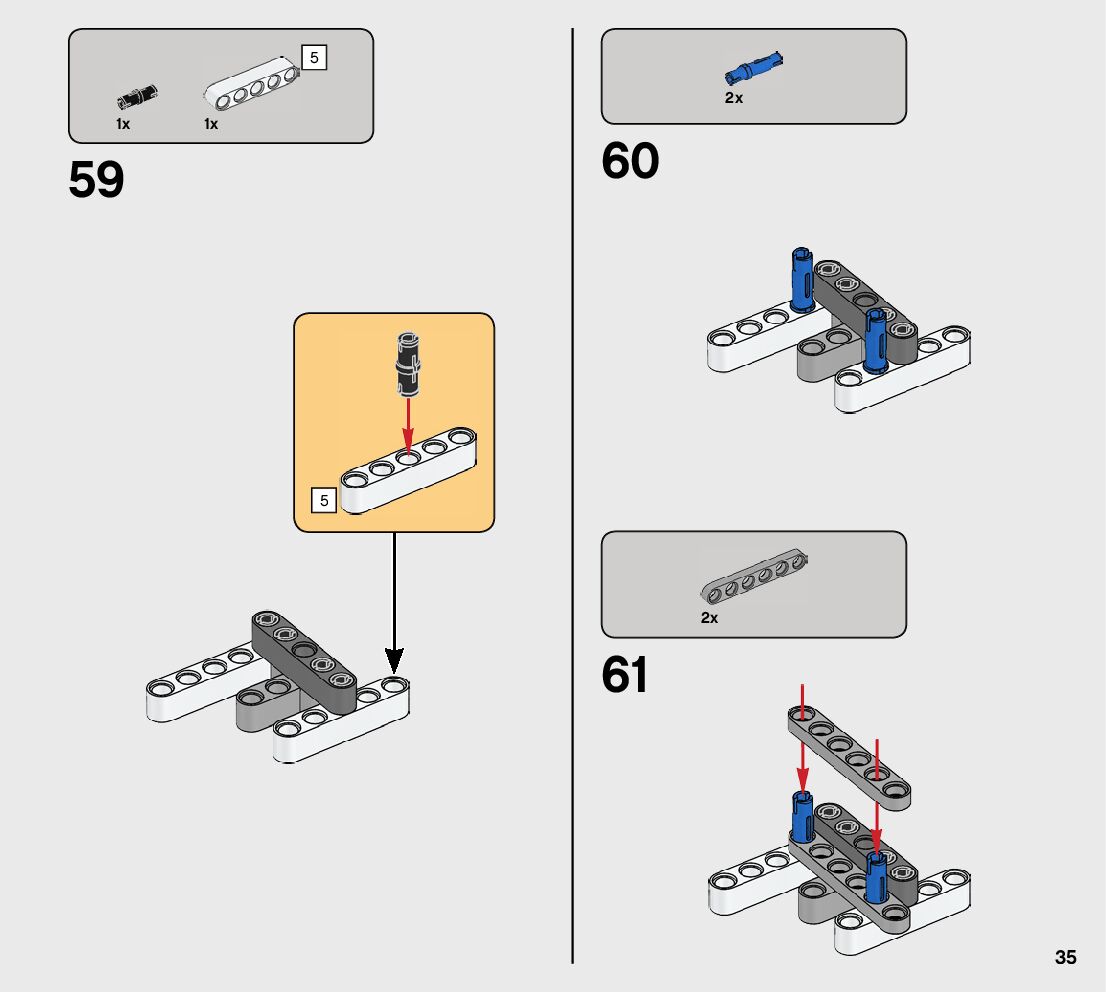 5
1x
1x
59
5
2x
60
2x
61
35