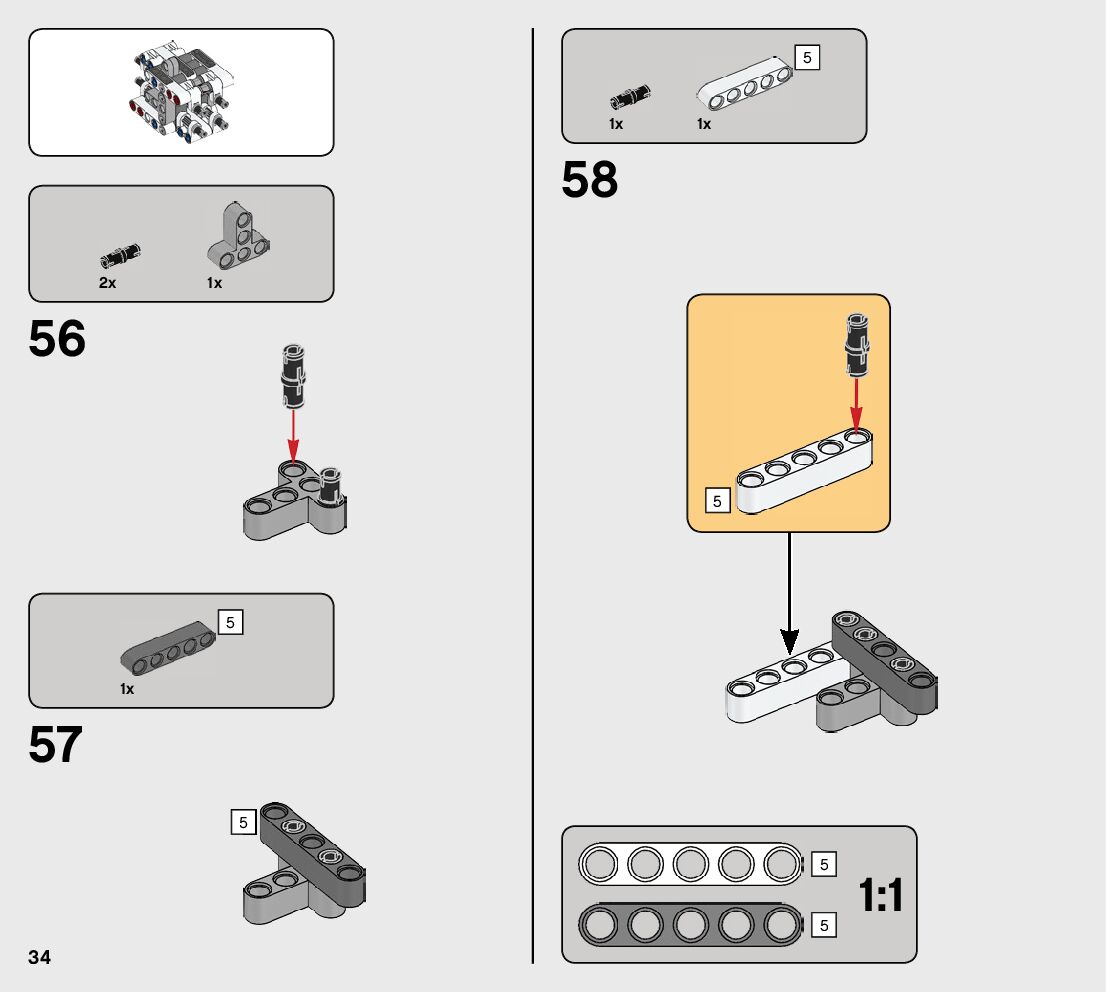 2x
1x
56

5
1x
57
5

34

5
1x
1x
58
5

5
5
1:1