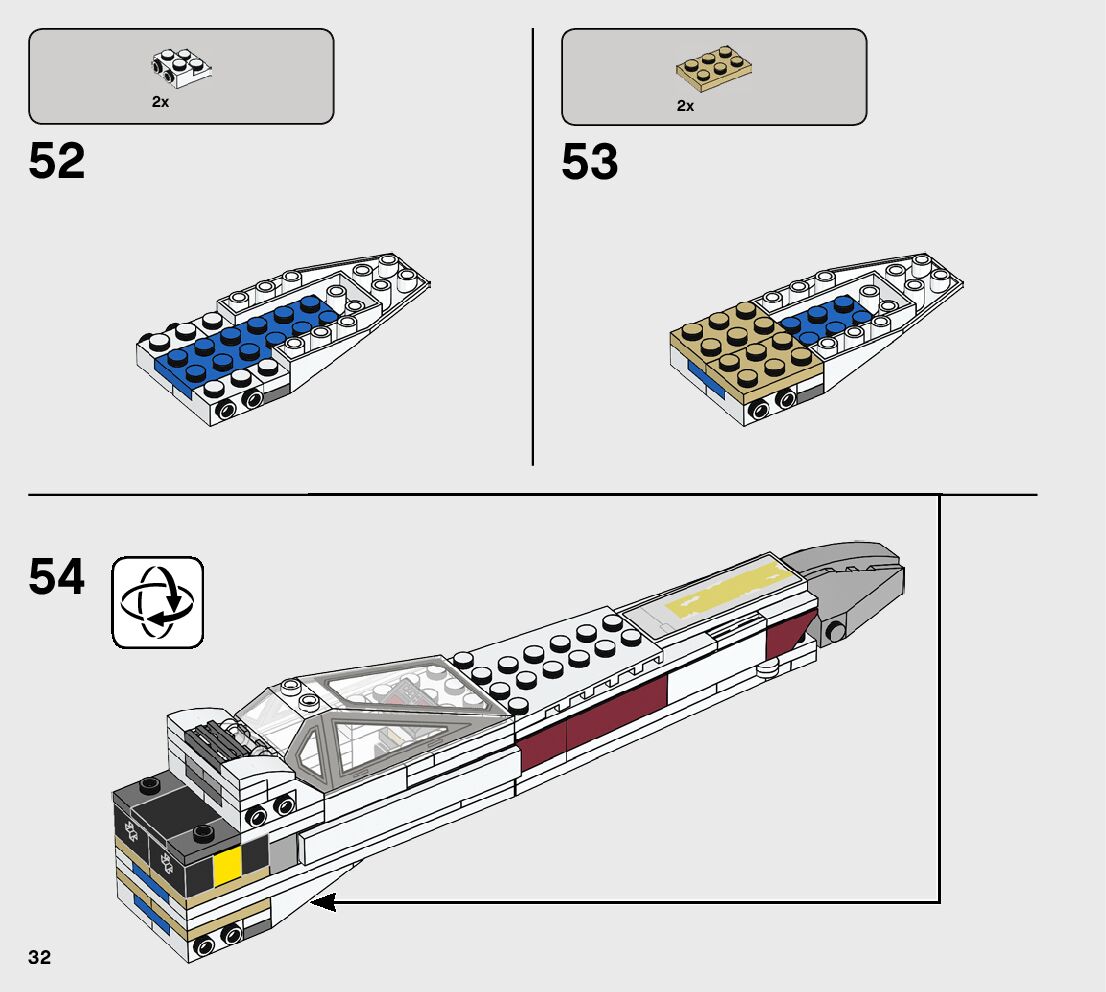 2x

52

2x

53

54

32