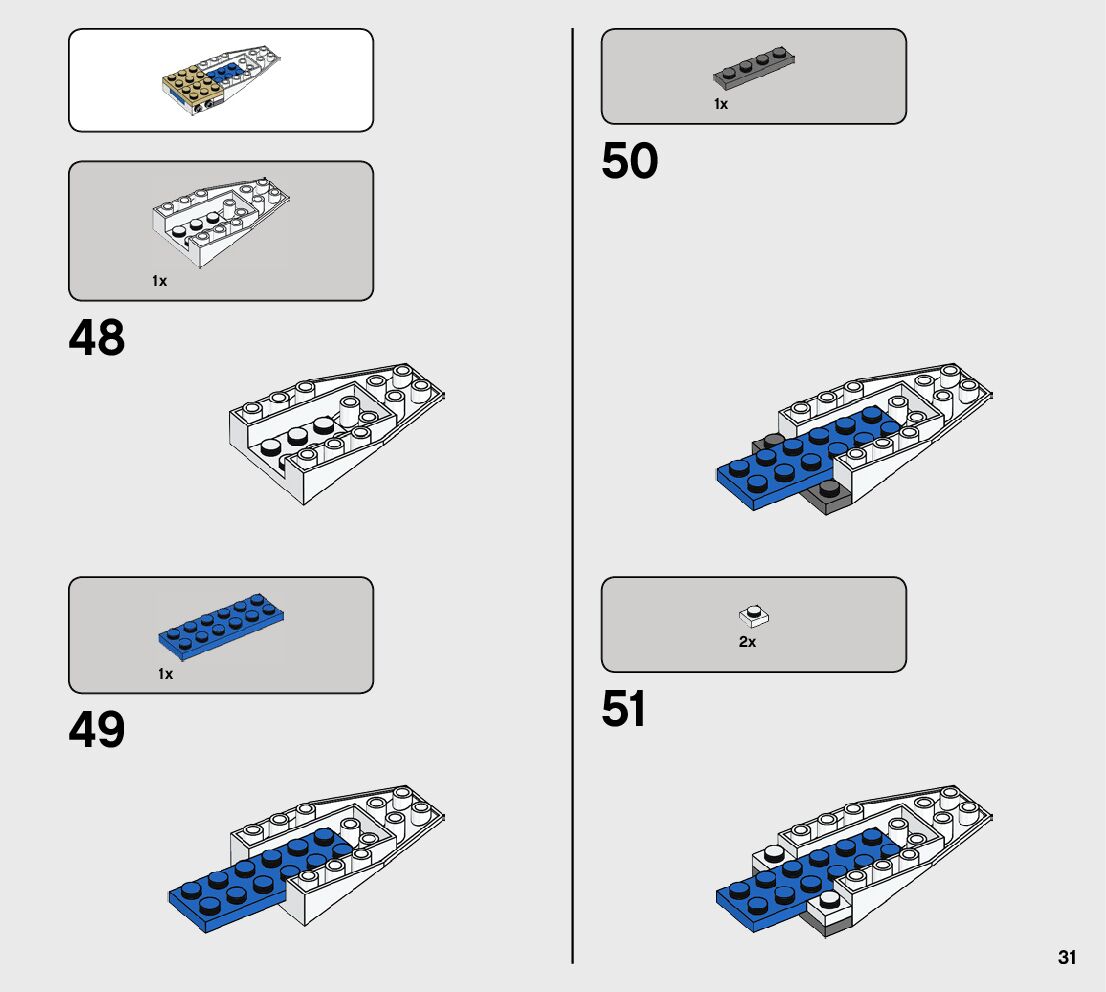 1x

48

1x

49

1x

50

2x

51

31