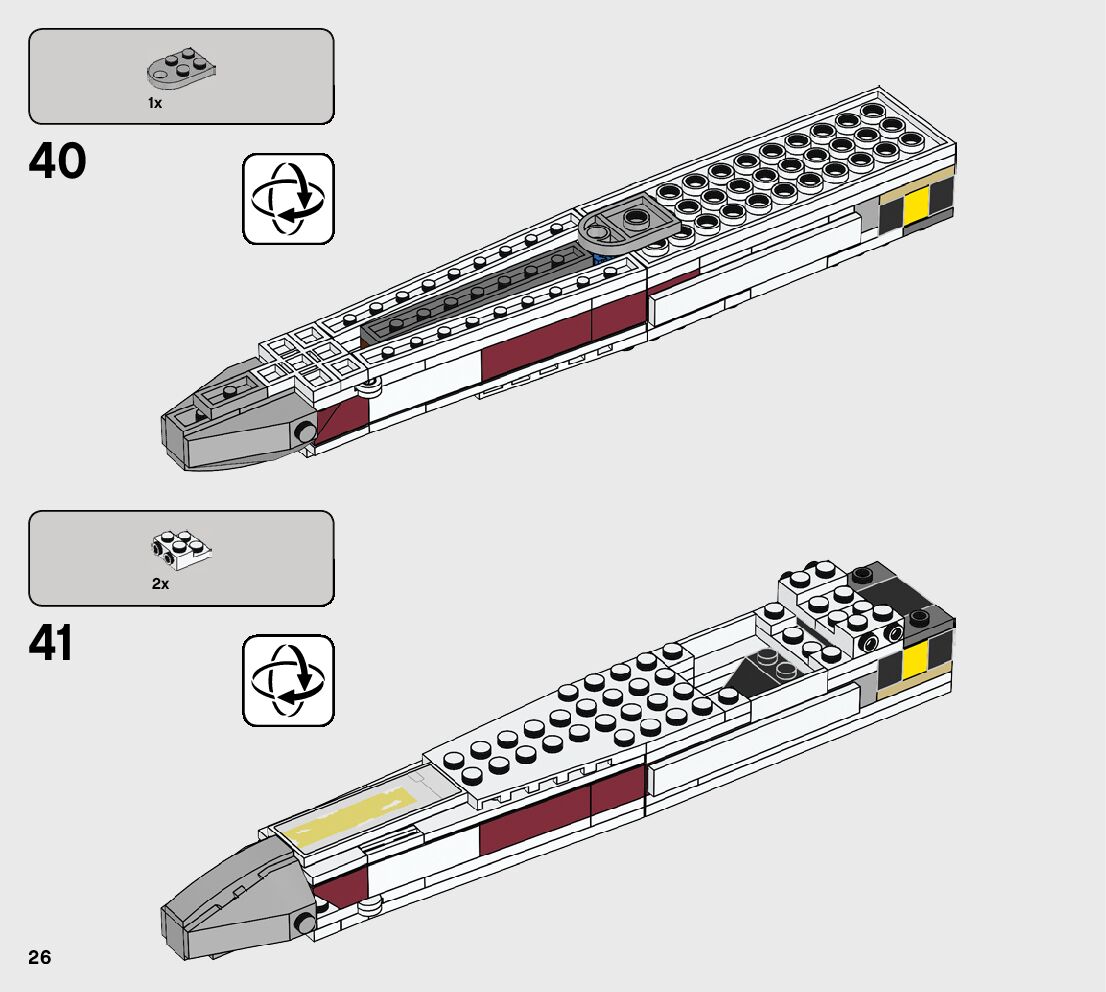 1x

40

2x

41

26