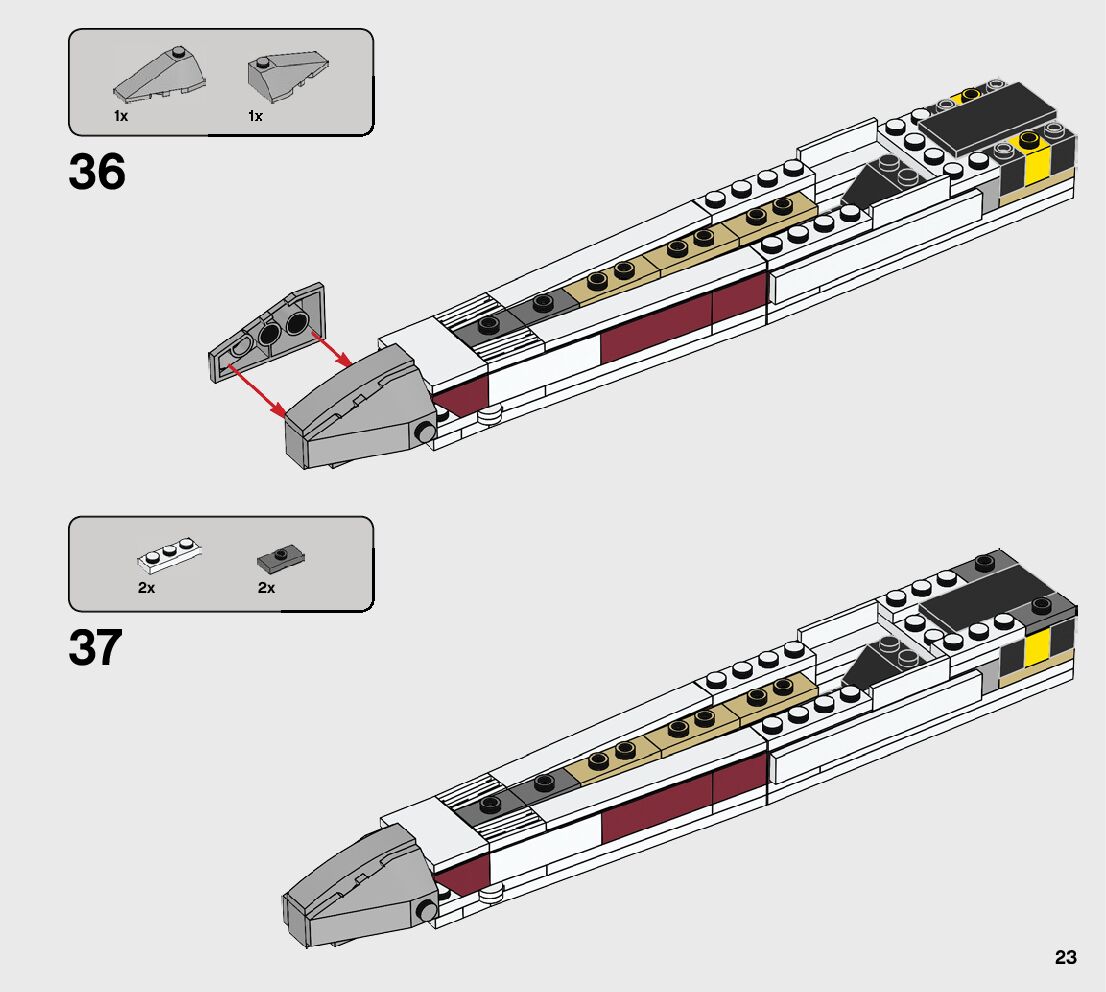 1x 1x

36

2x 2x

37

23