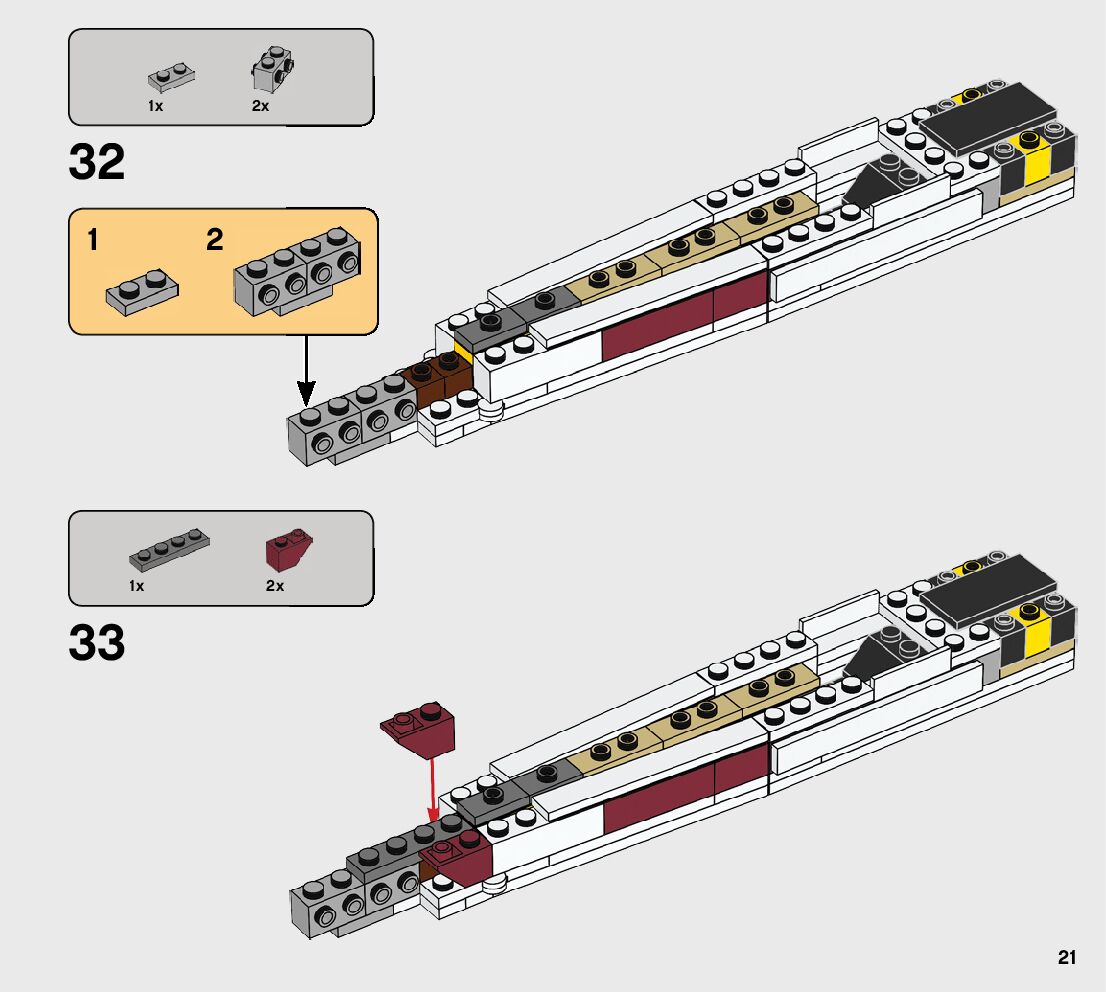 1x 2x

32

1 2

1x 2x

33

21