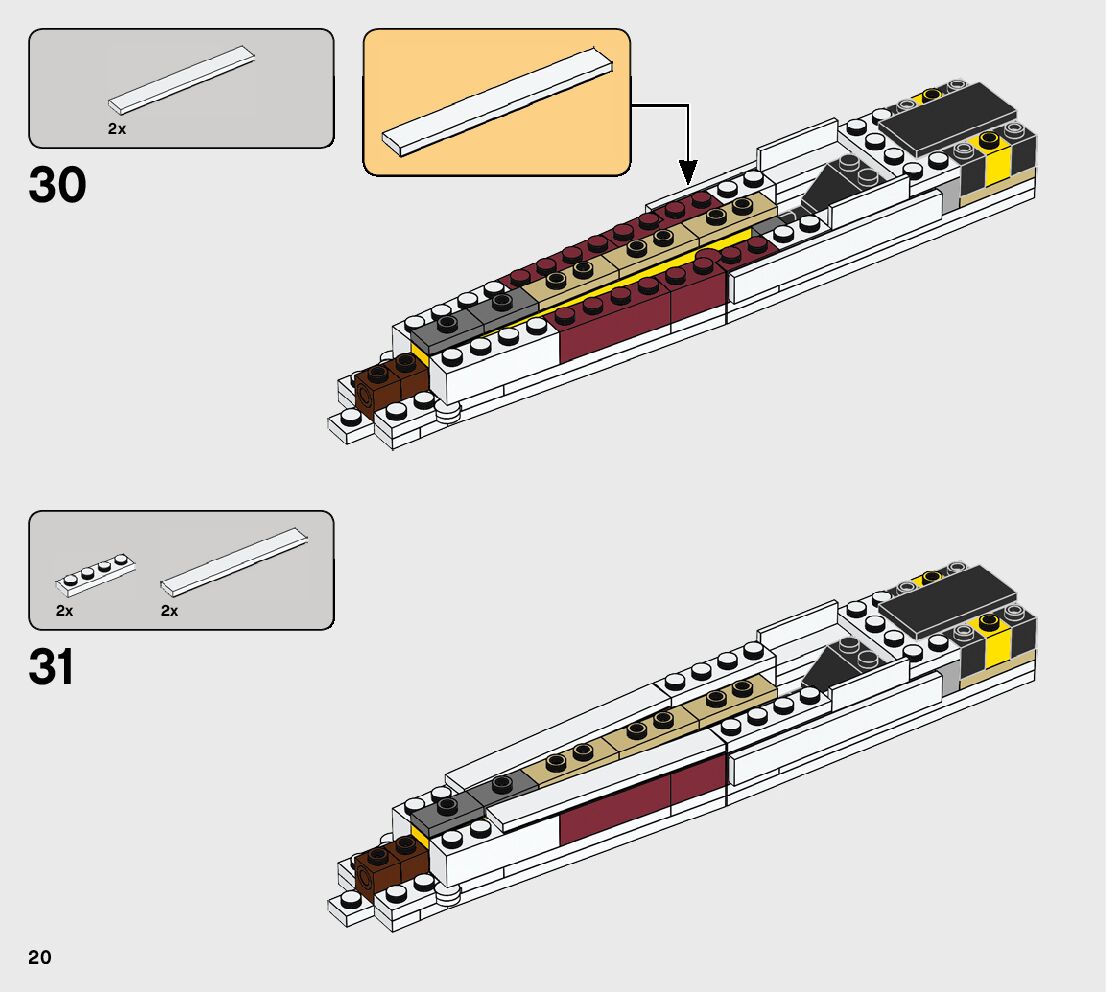 2x

30

2x

2x

31

20