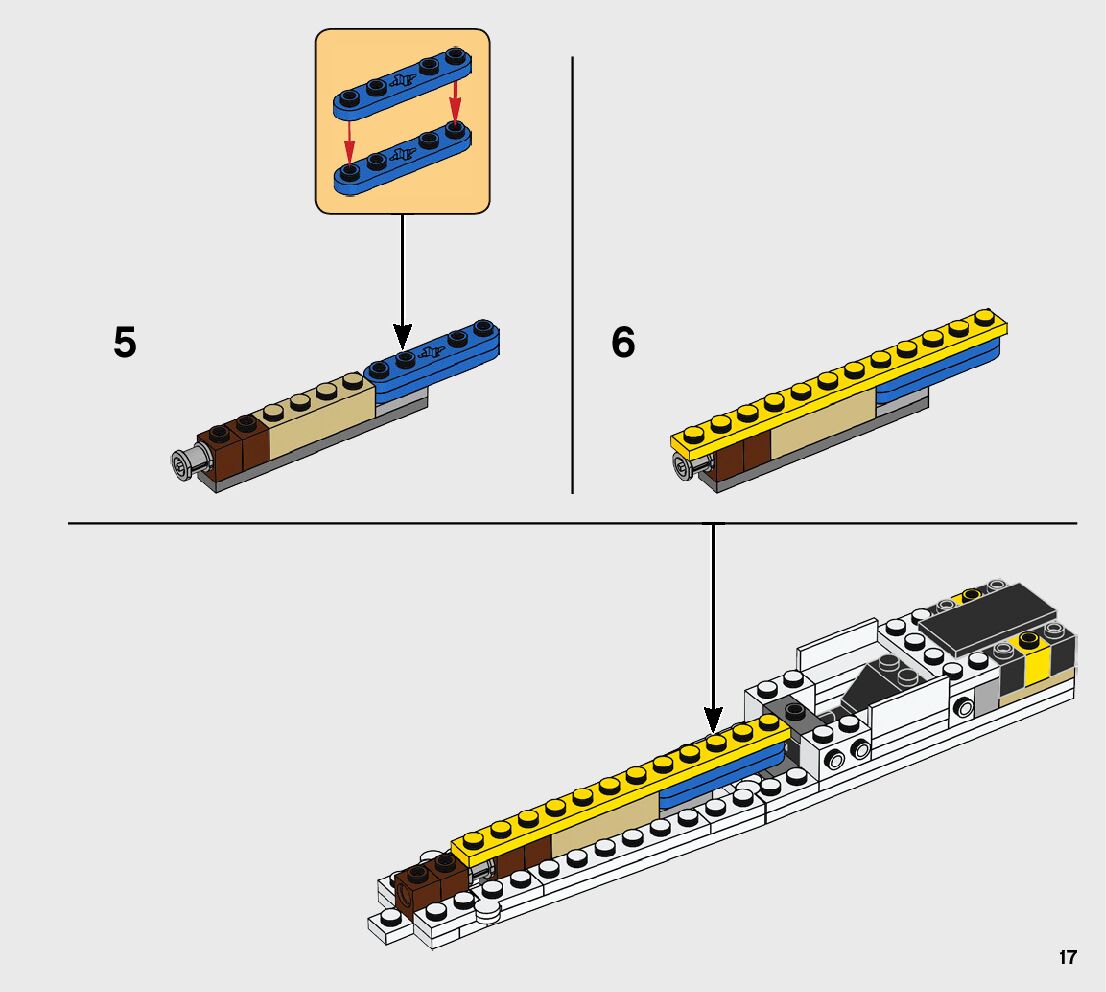 5

6

17