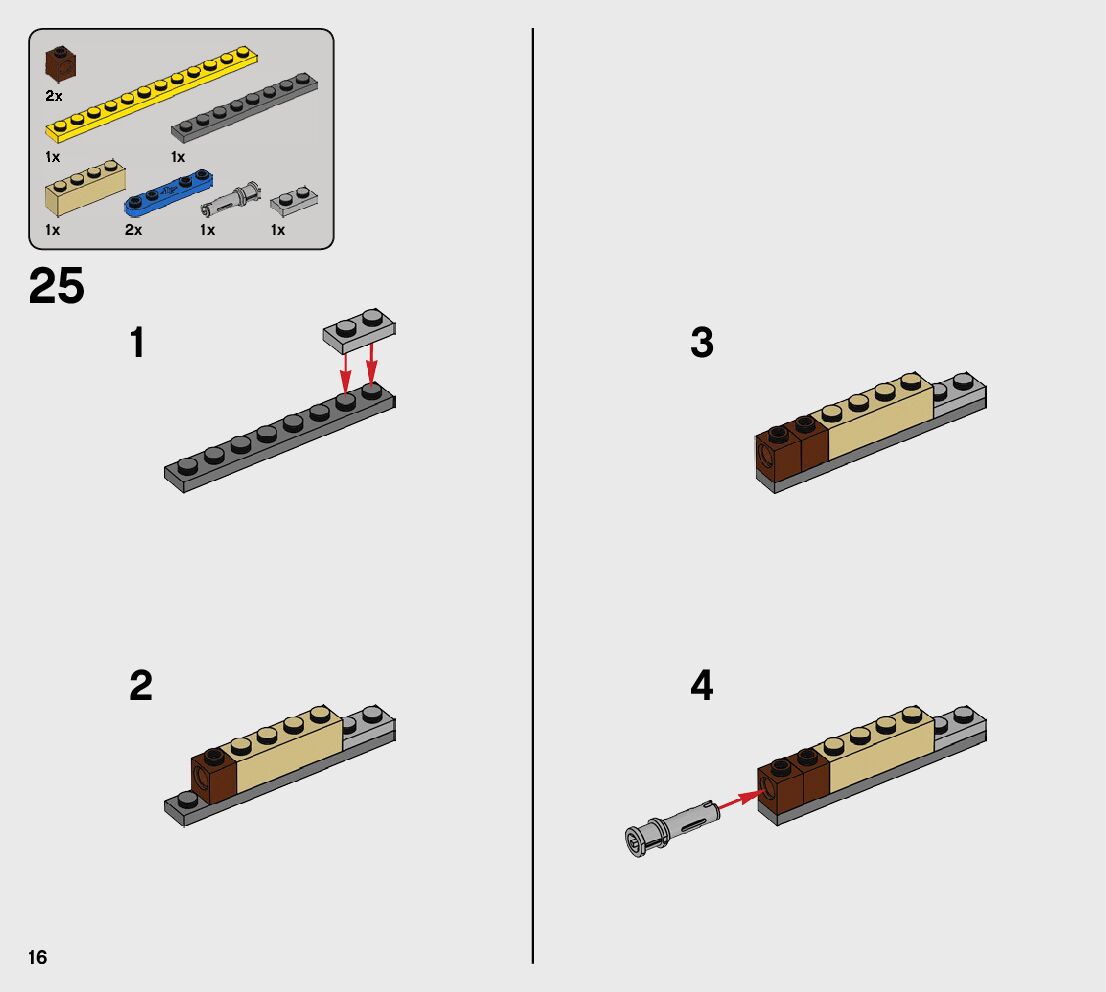 2x

1x

1x

1x

2x

1x

1x

25

1

2

3

4

16