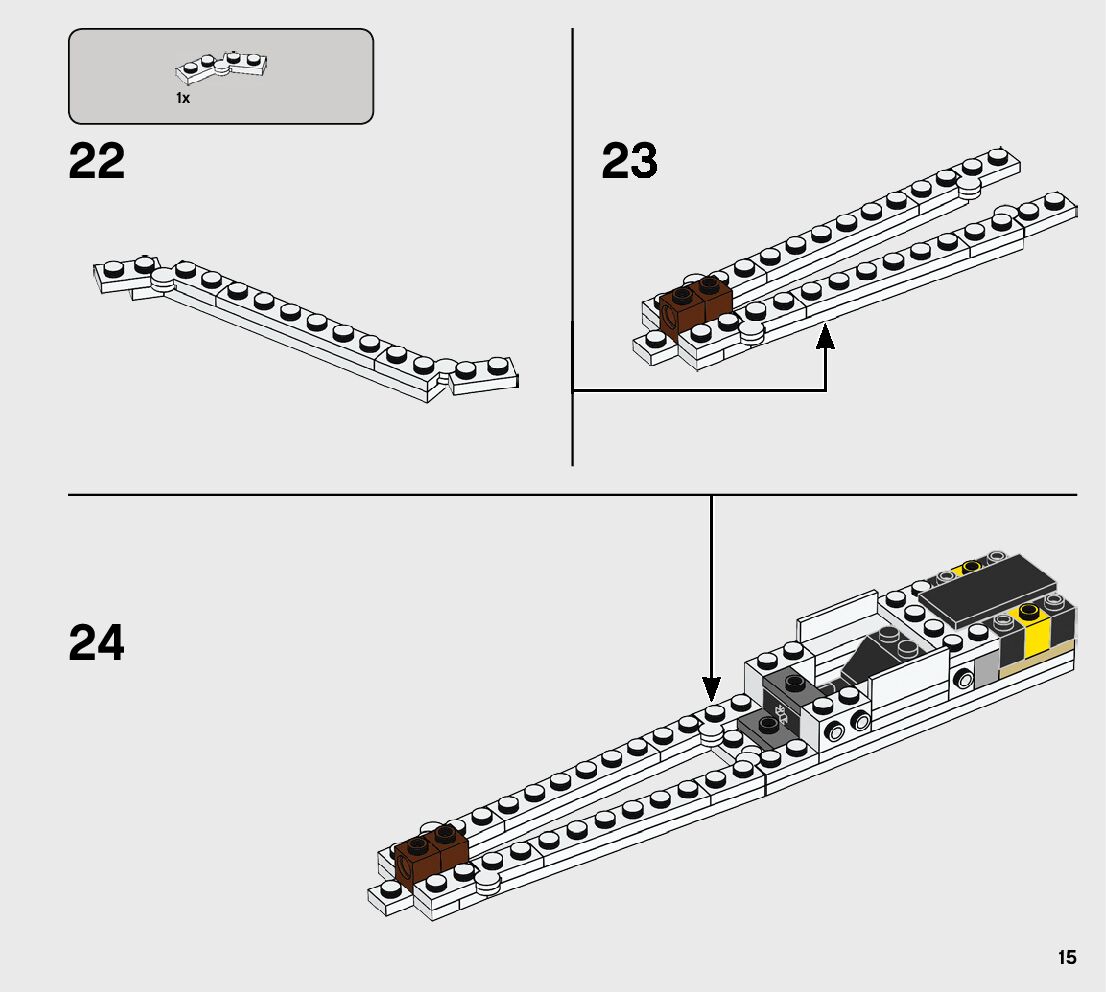 1x

22

23

24

15