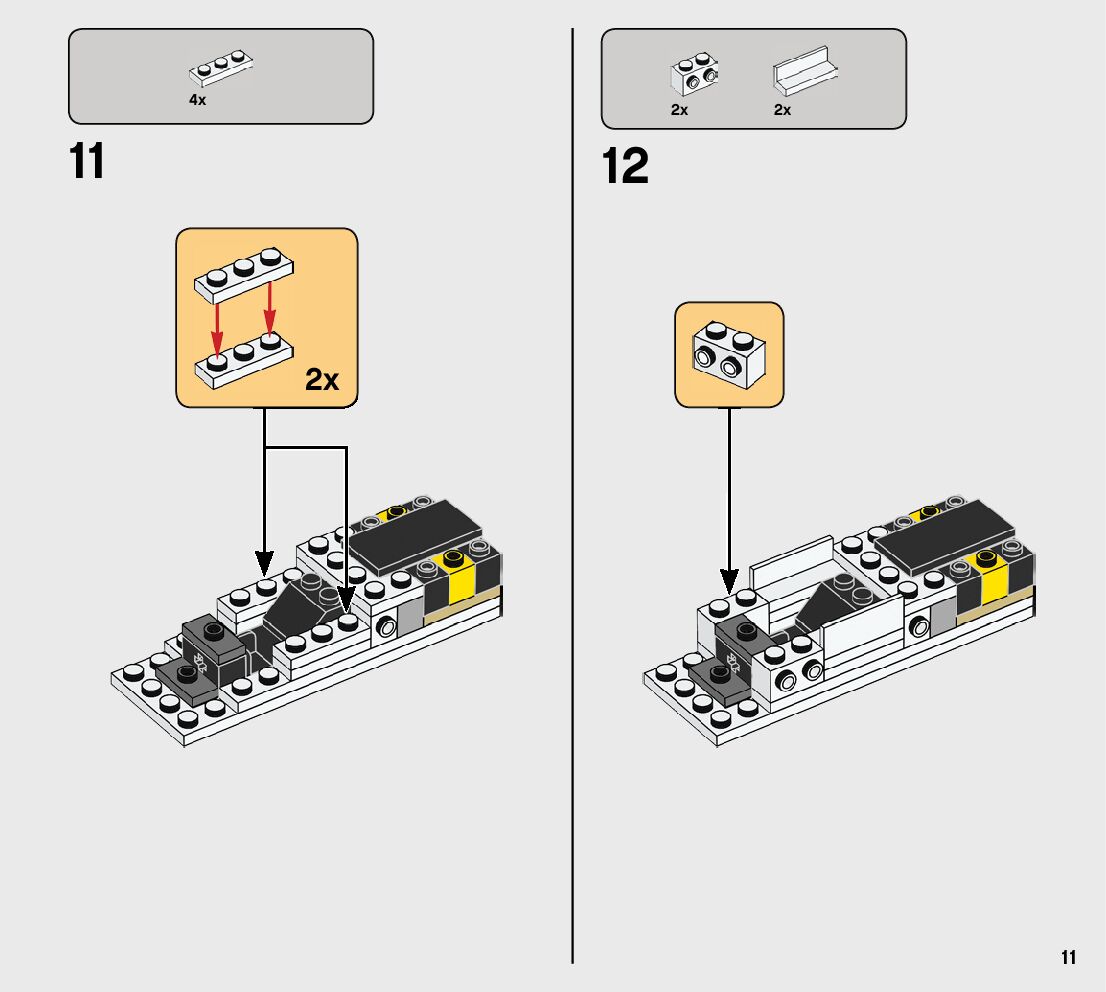 4x

11

2x

2x

2x

12

11