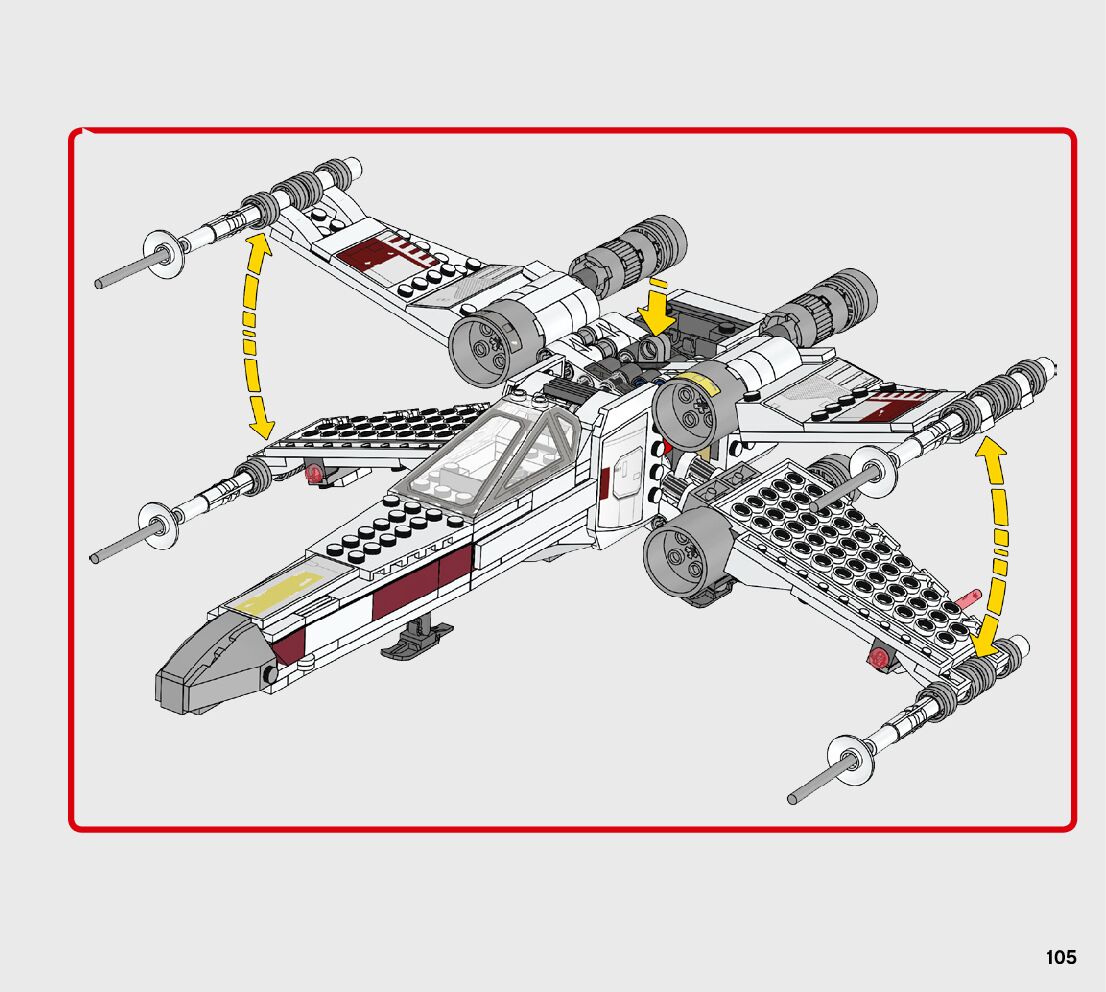 105