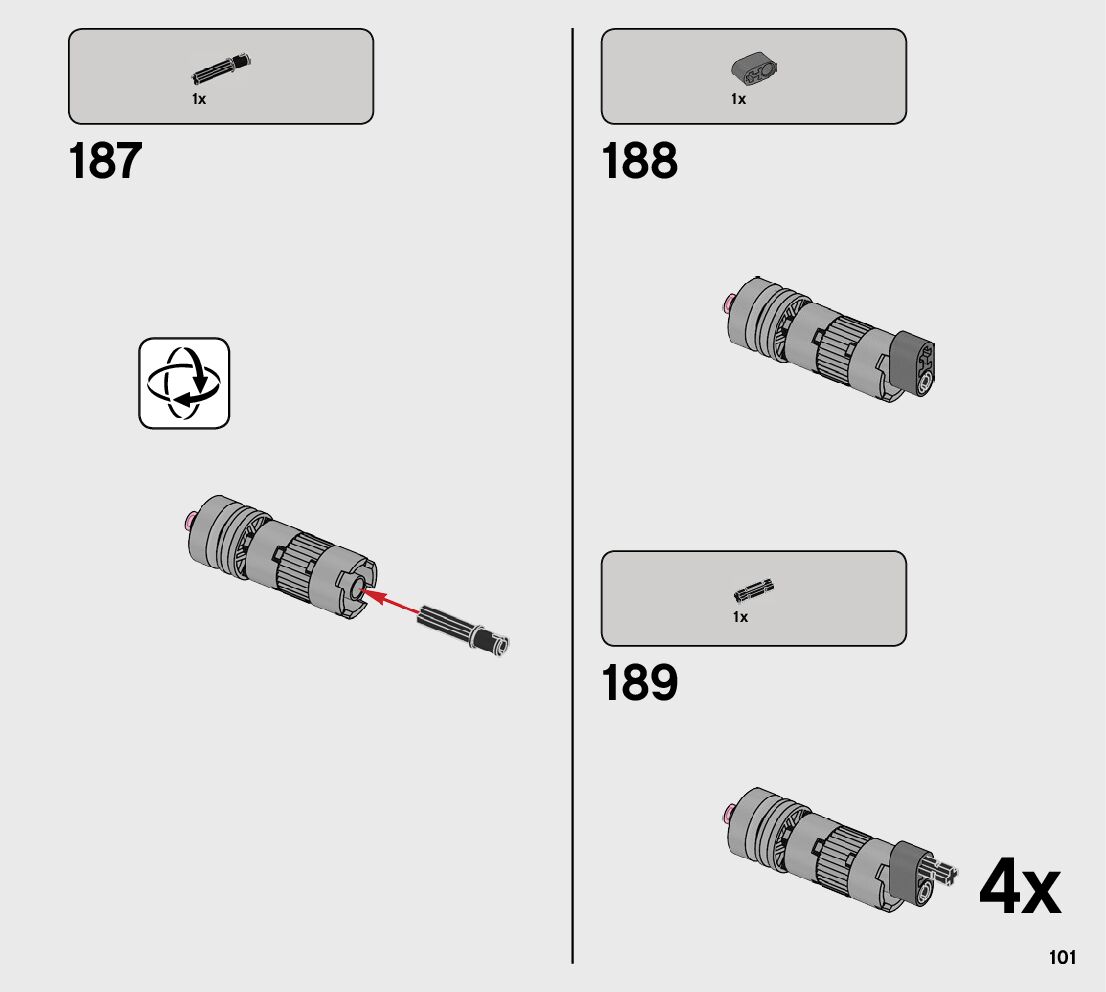 1x

187

1x

188

1x

189

4x

101