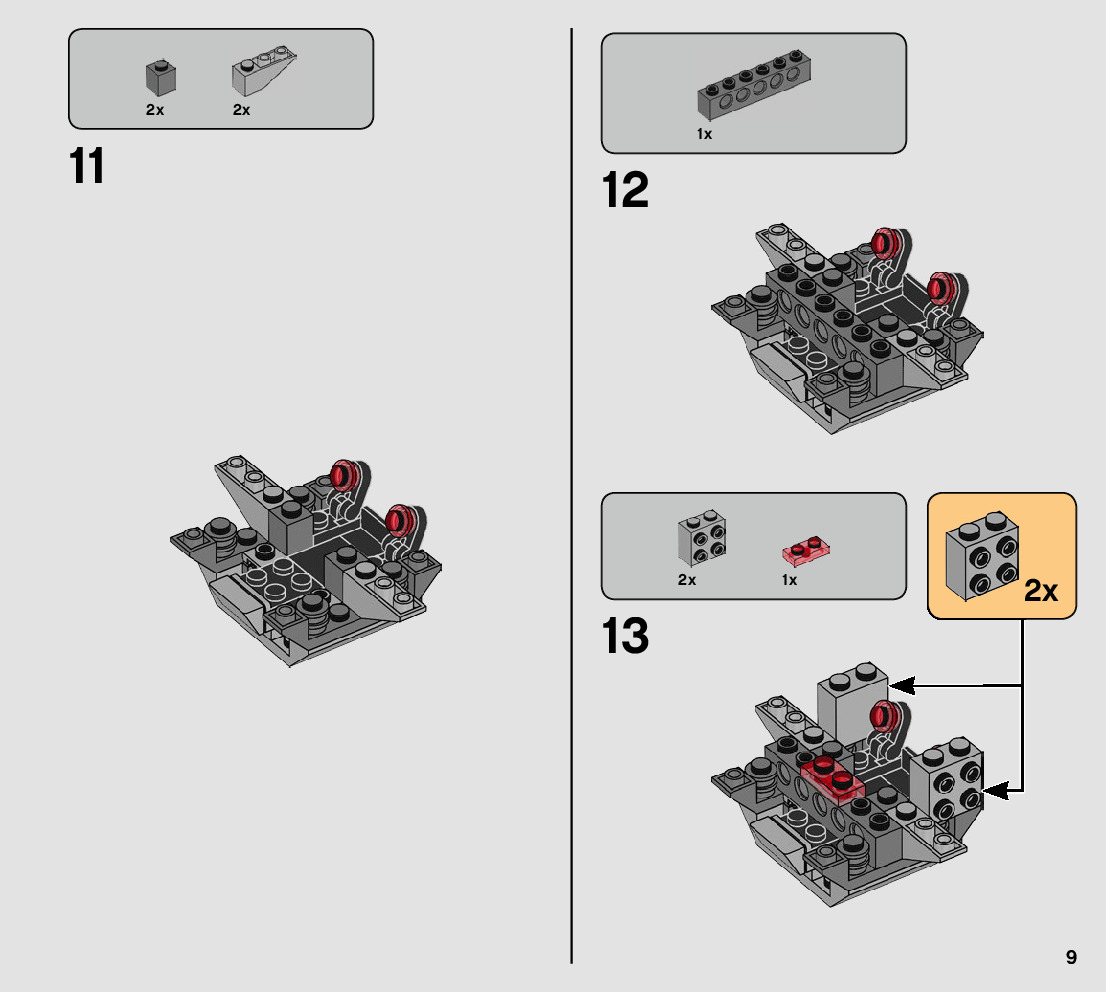 2x 2x

11

1x

12

2x 1x

2x

13

9