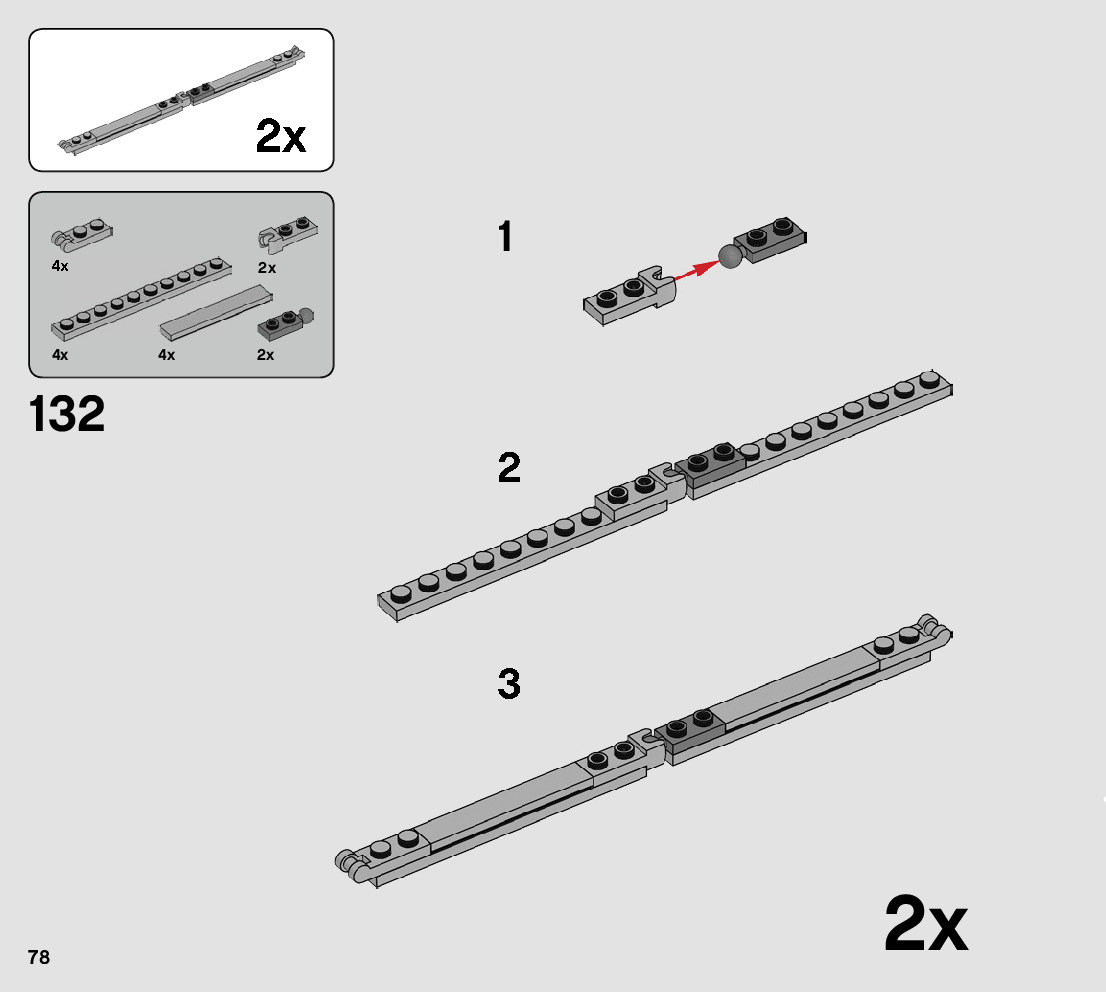 2x

4x
2x
4x
4x
2x

132

1

2

3

2x

78