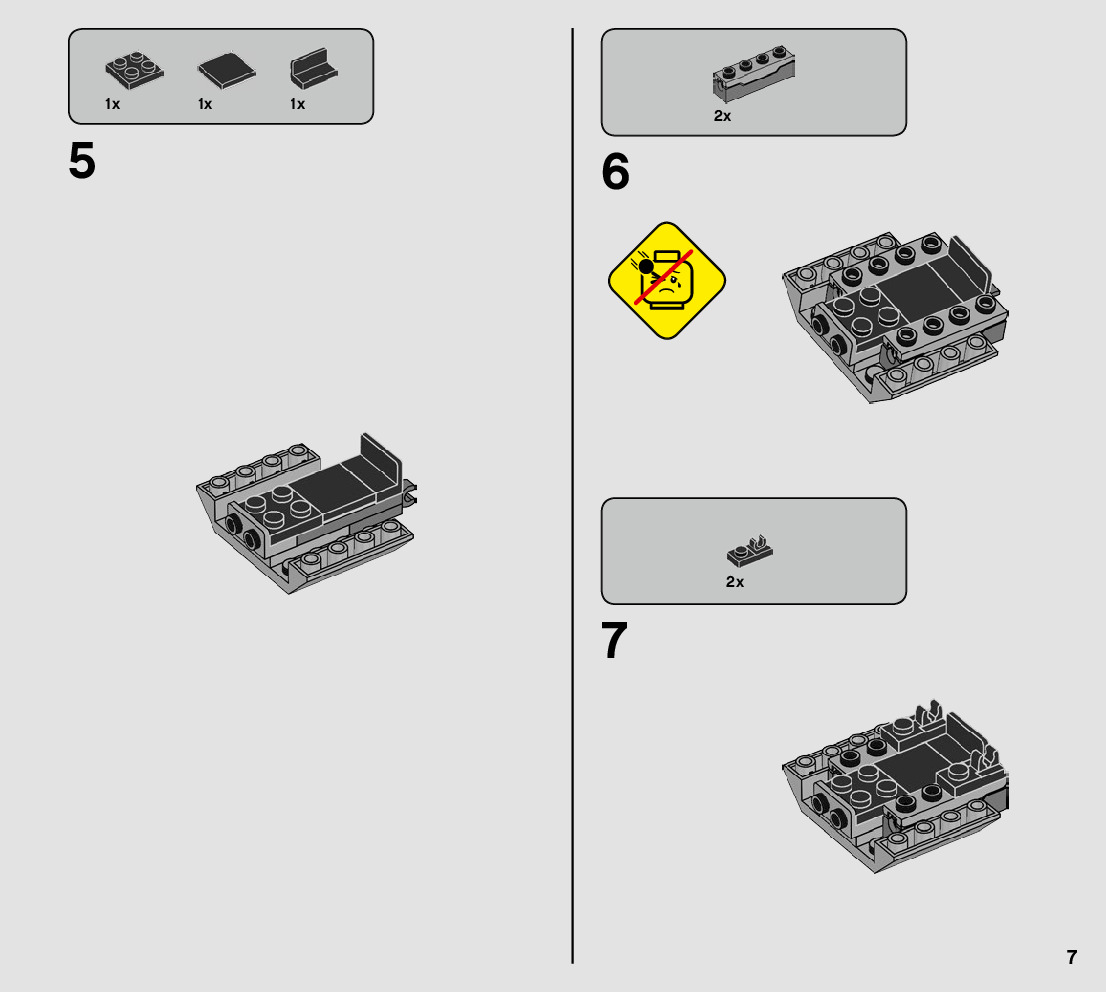 1x 1x 1x

5

2x

6

2x

7

7