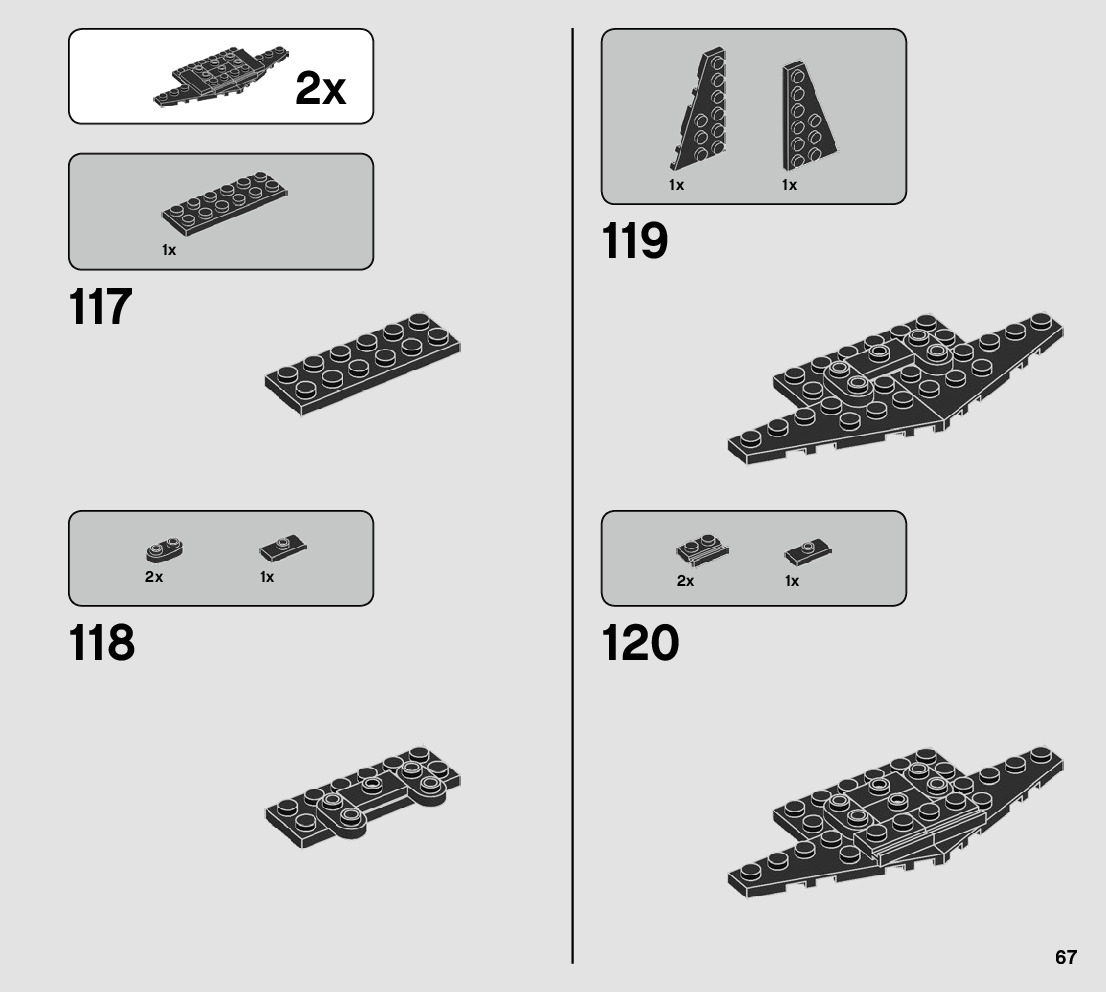 2x

1x

117

2x 1x

118

1x 1x

119

2x 1x

120

67