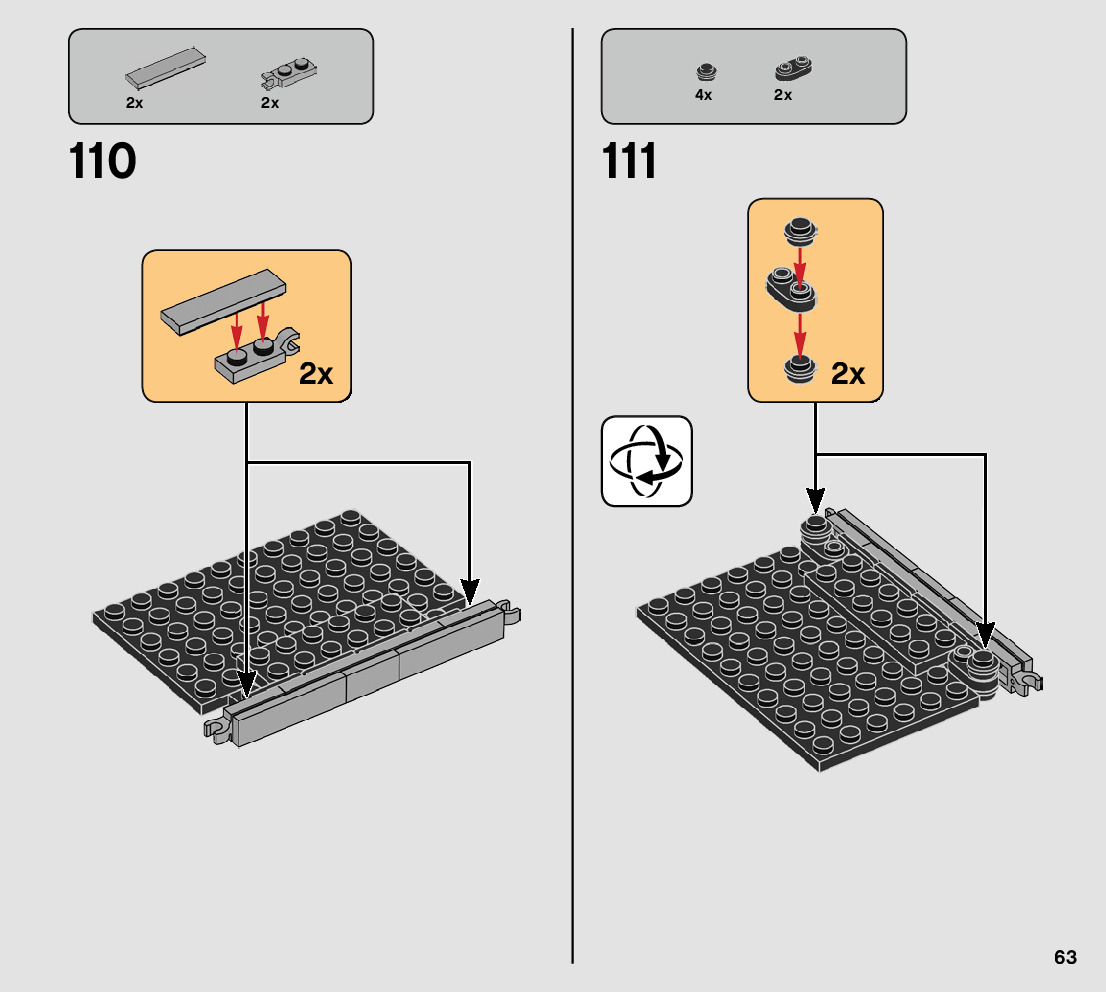 2x 2x

110

2x

4x 2x

111

2x

63