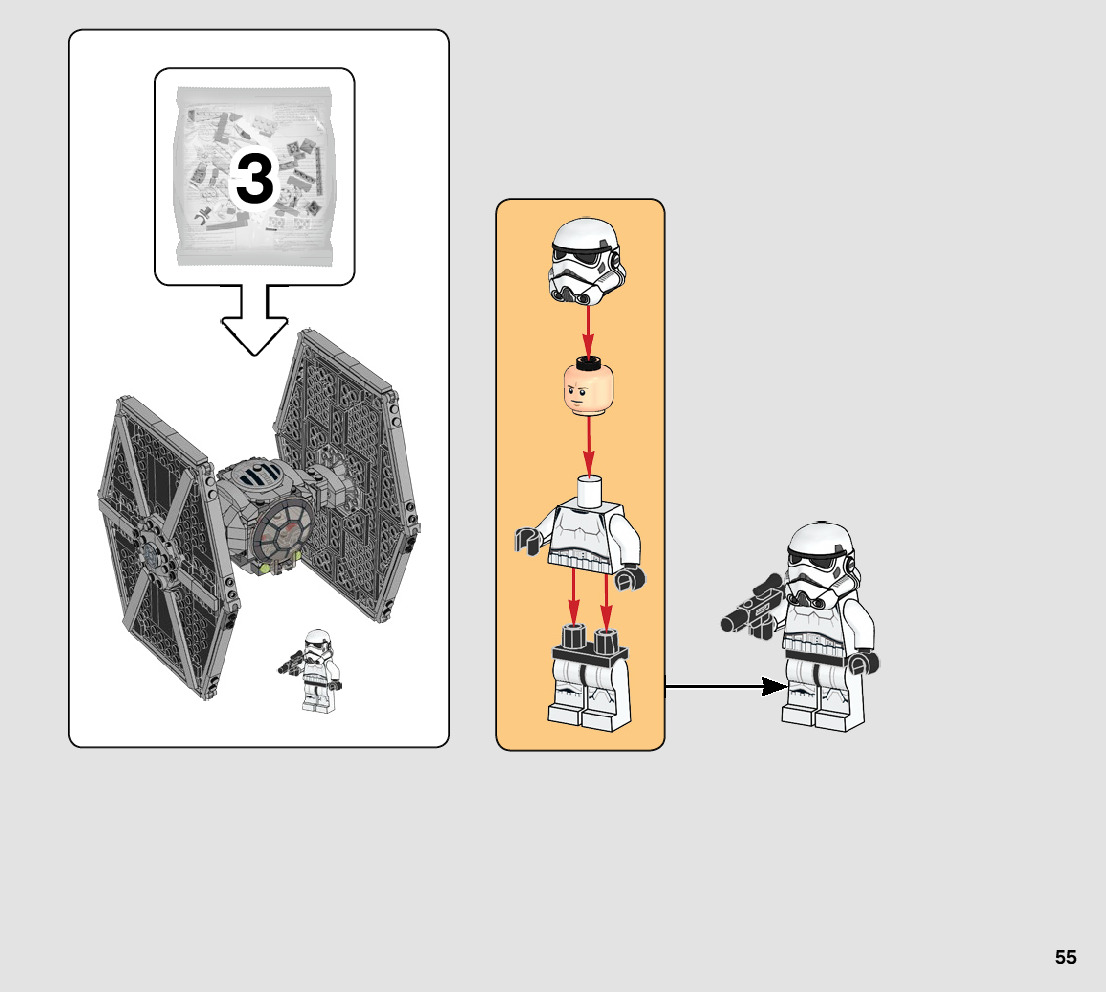 3

55