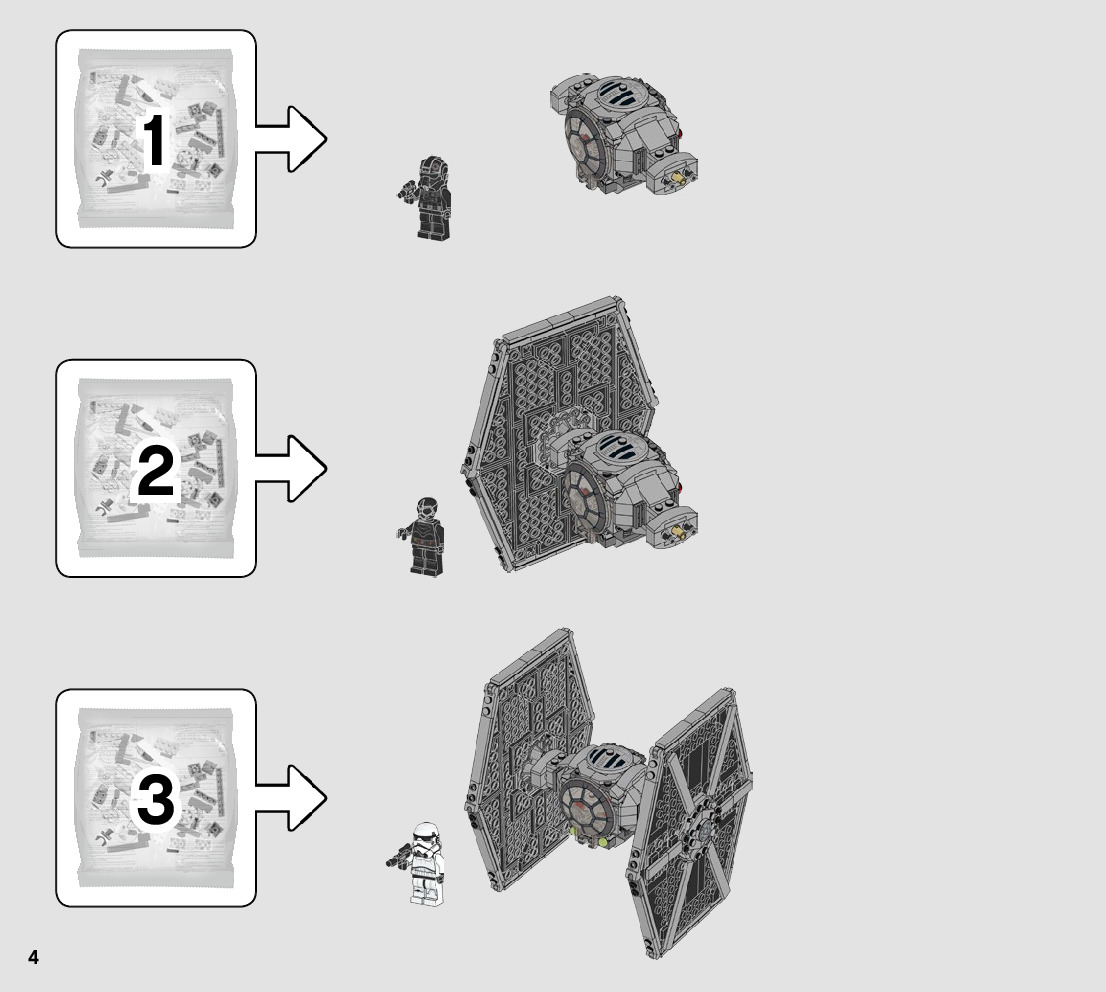 1

2

3

4