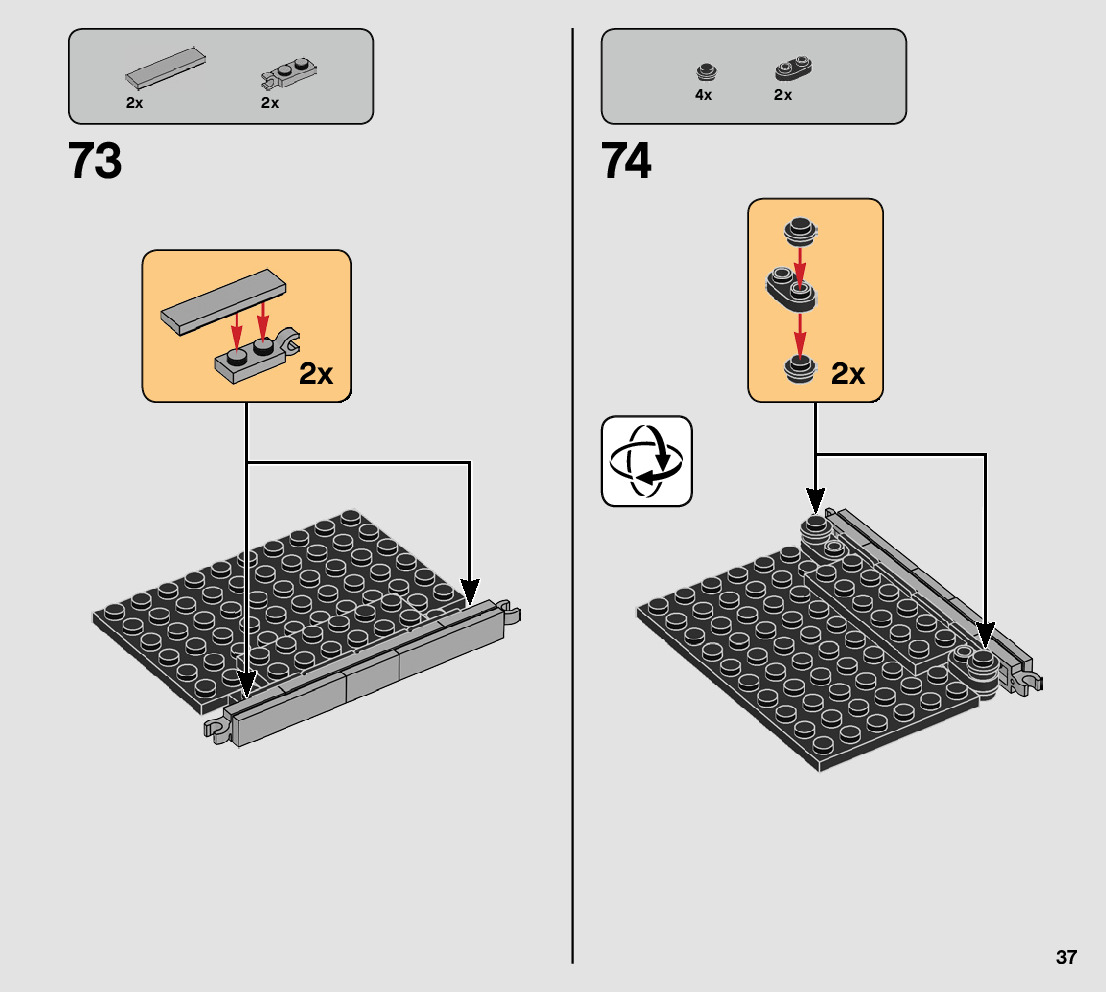 2x 2x

73

2x

4x 2x

74

2x

37