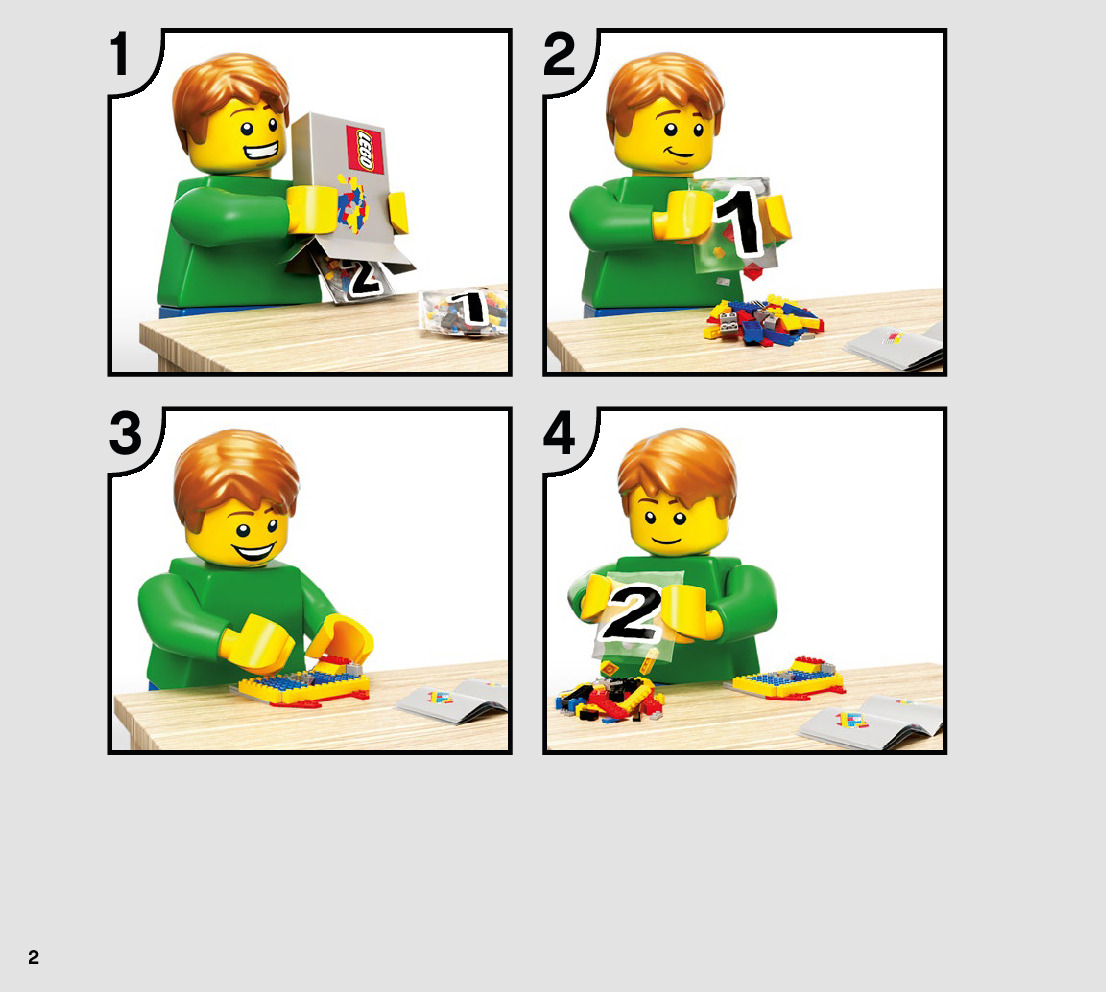 1

LEGO

2

1

2

1

3

4

2

2