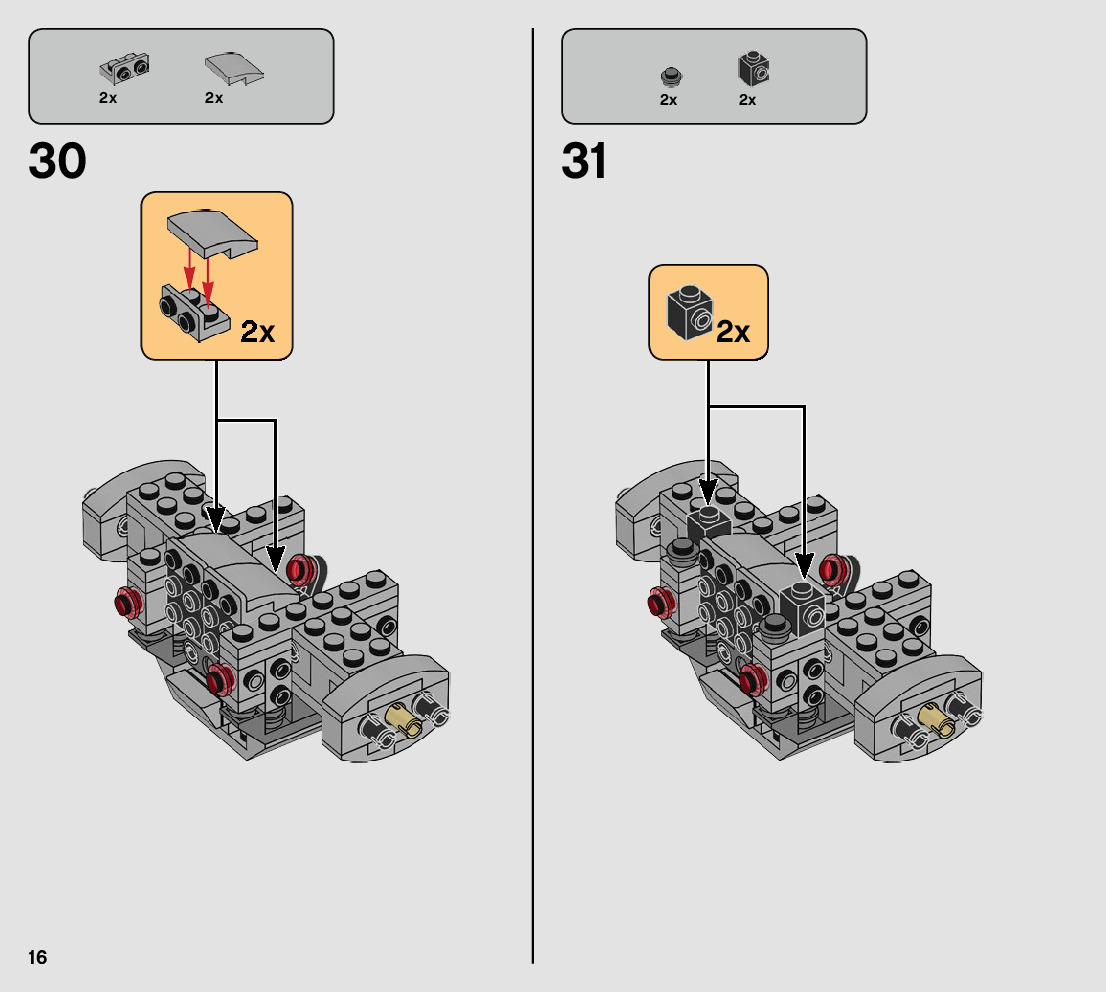 2x 2x

30

2x

2x 2x

31

2x

16