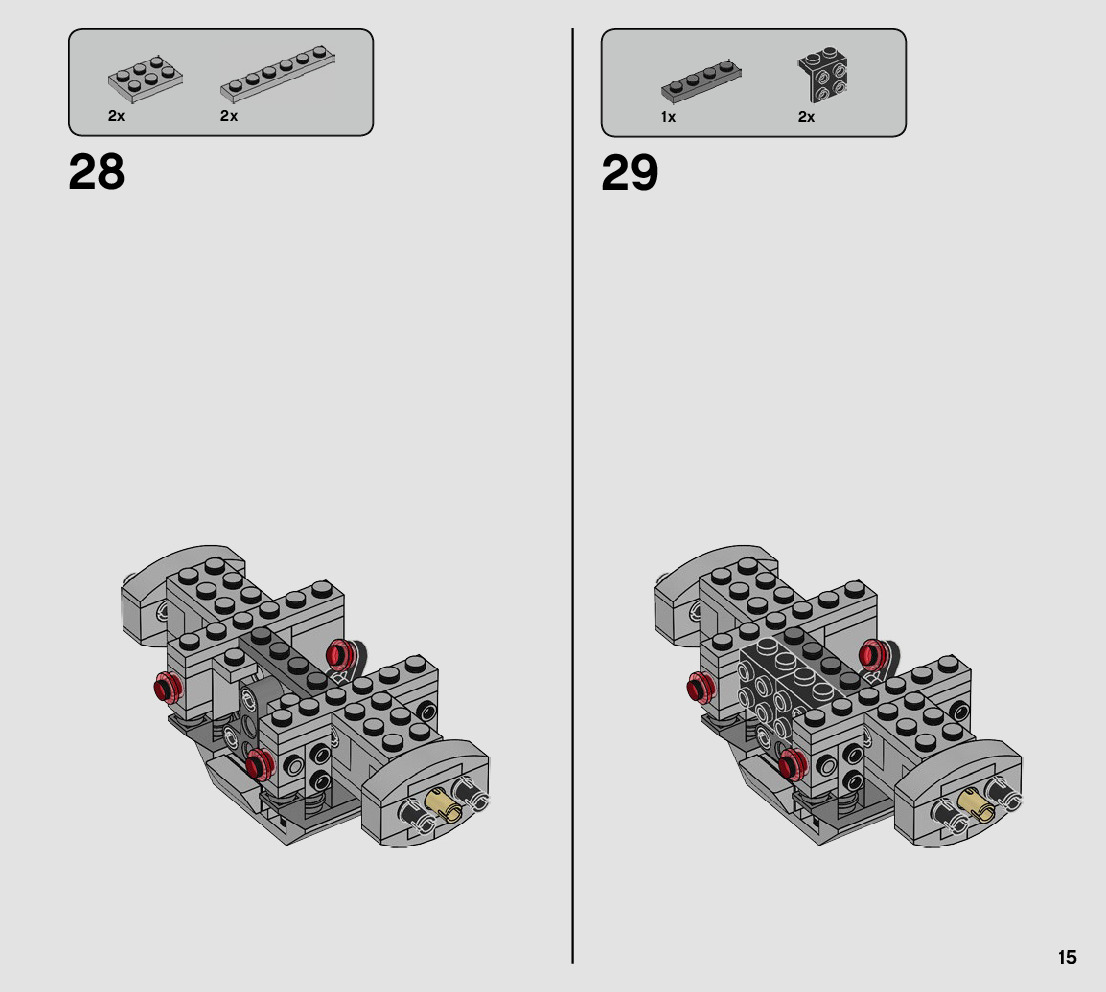 2x 2x

28

1x 2x

29

15