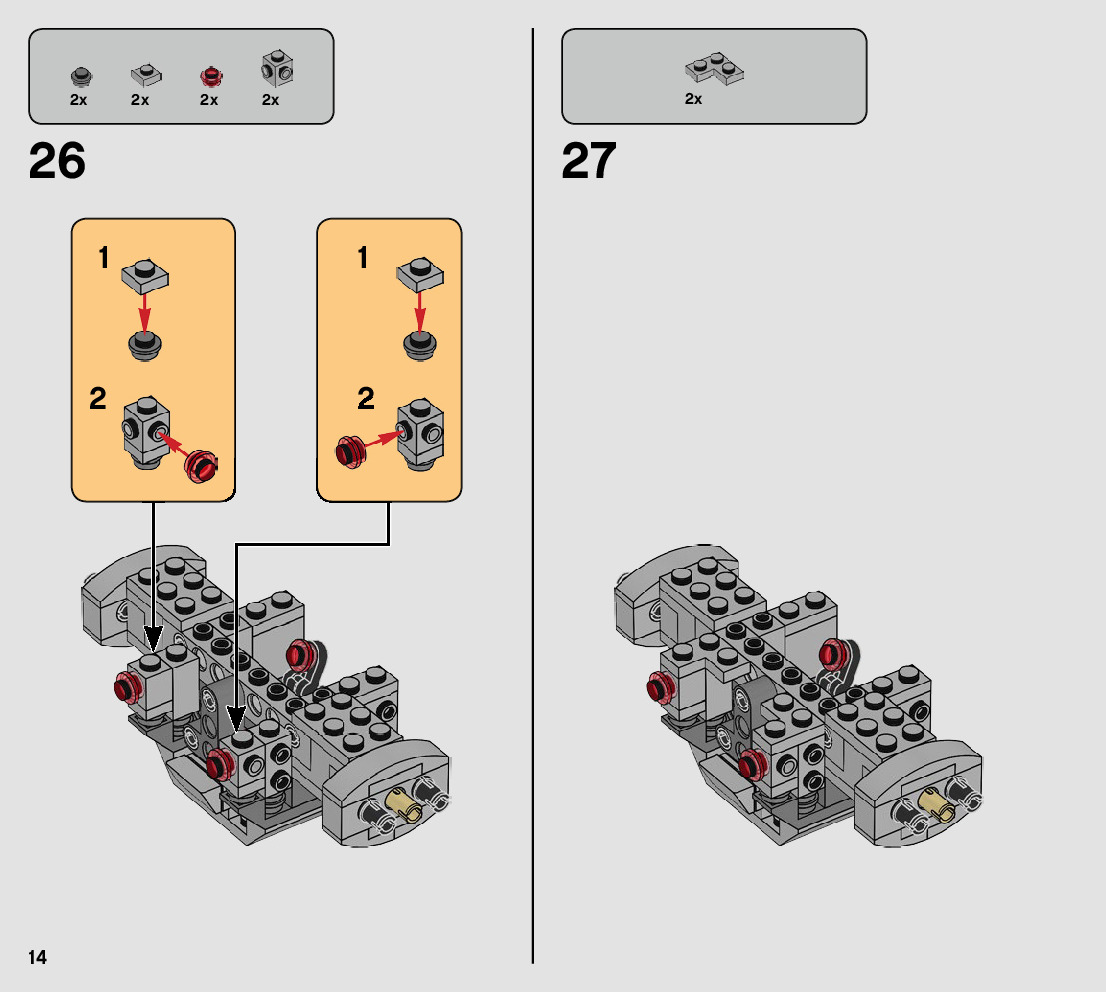 2x 2x 2x 2x

26

1

2

1

2

2x

27

14