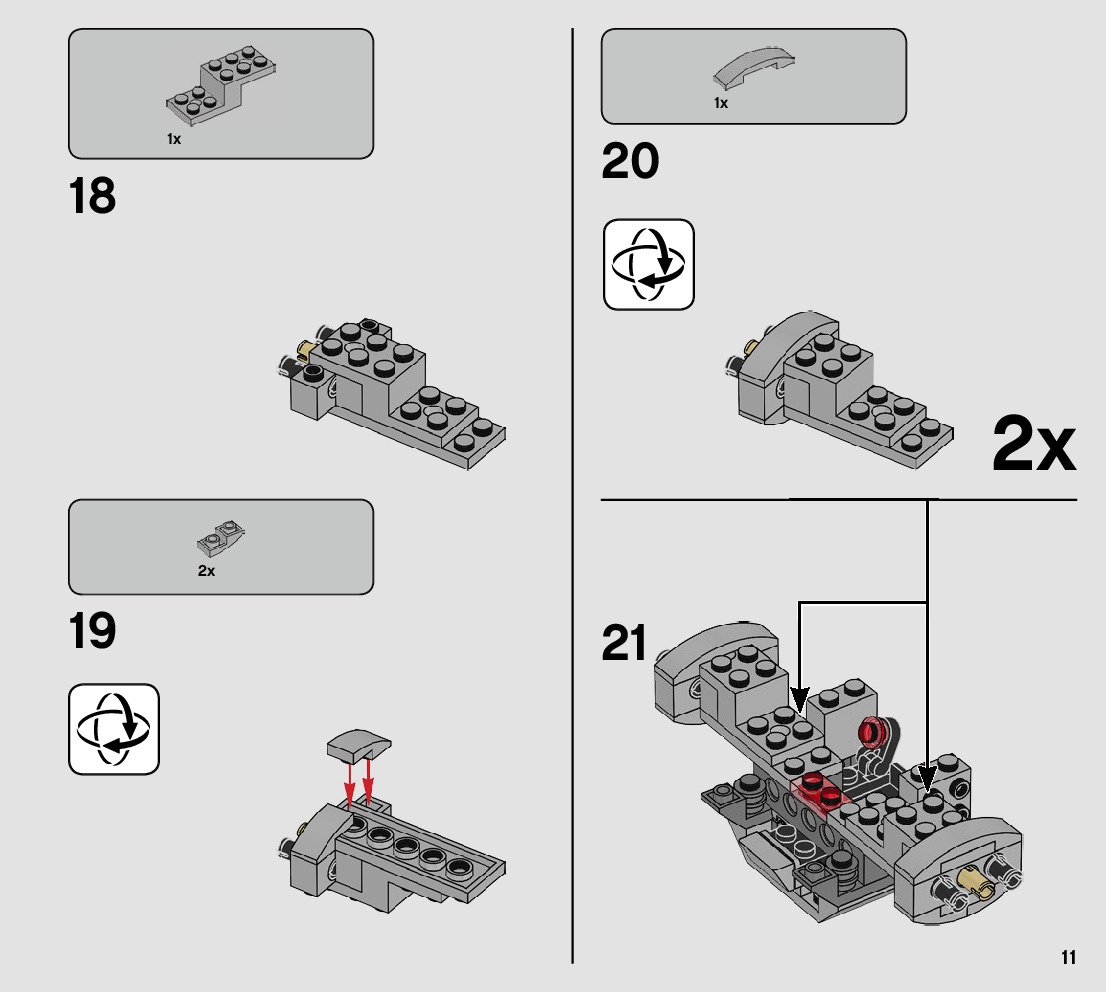 1x

18

2x

19

1x

20

2x

21

11