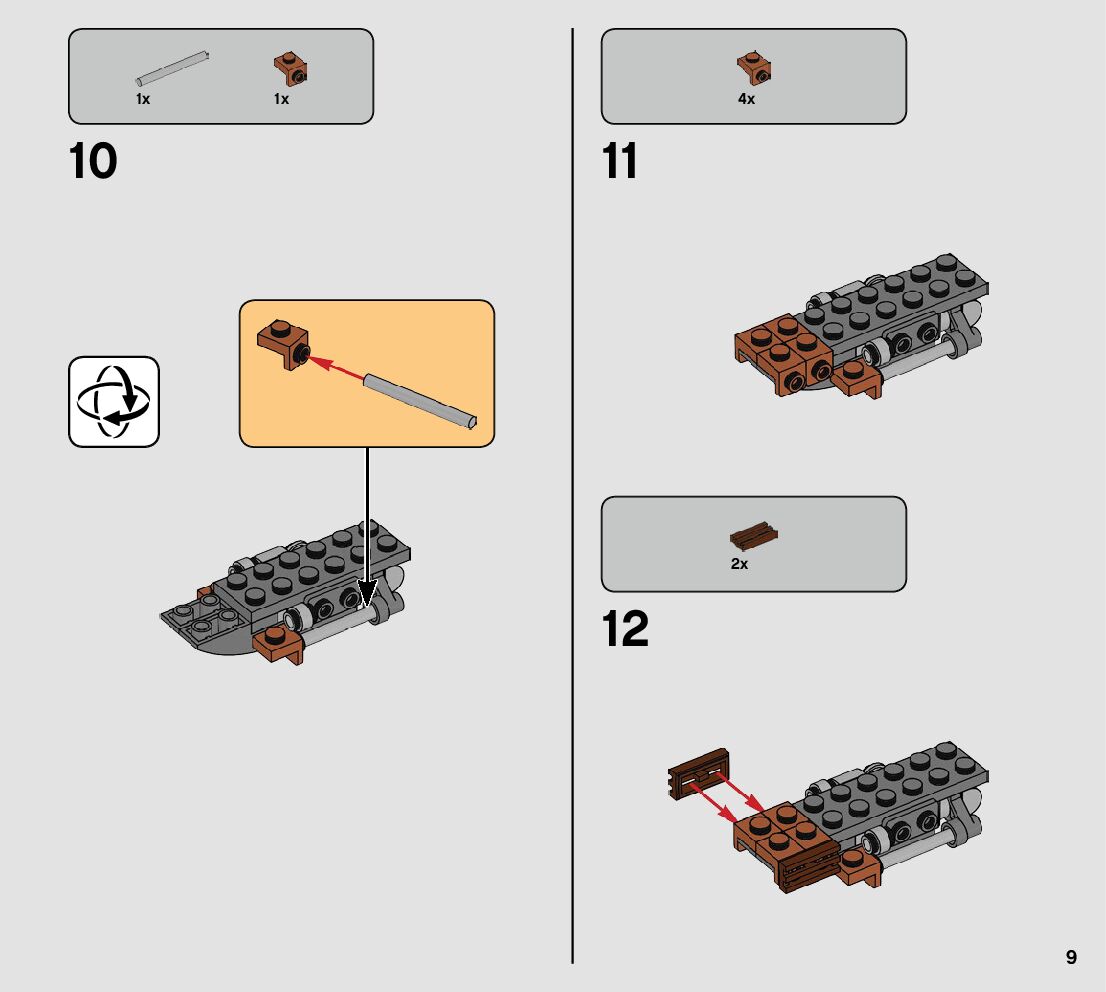 1x 1x

10

4x

11

2x

12

9