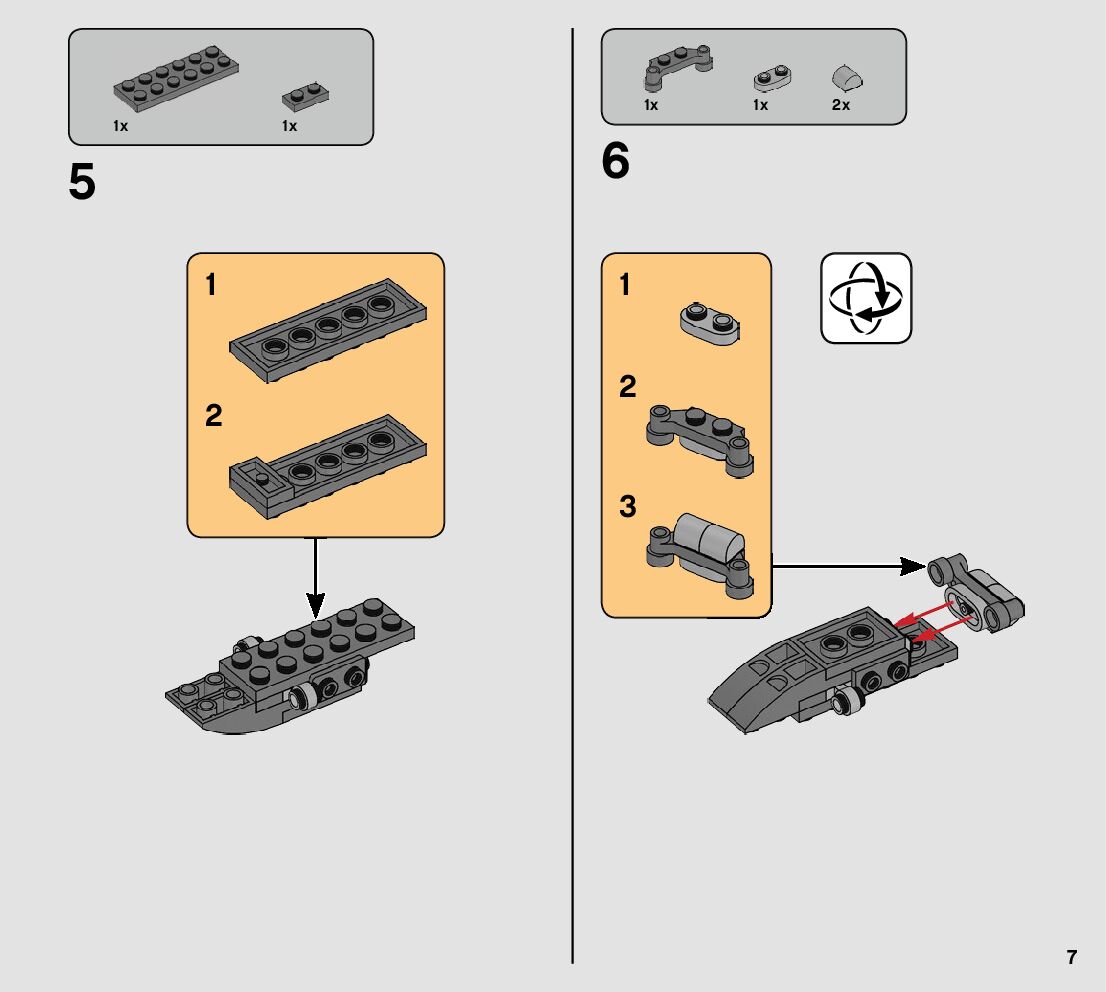 1x
1x

5

1

2

1x
1x
2x

6

1

2

3

7