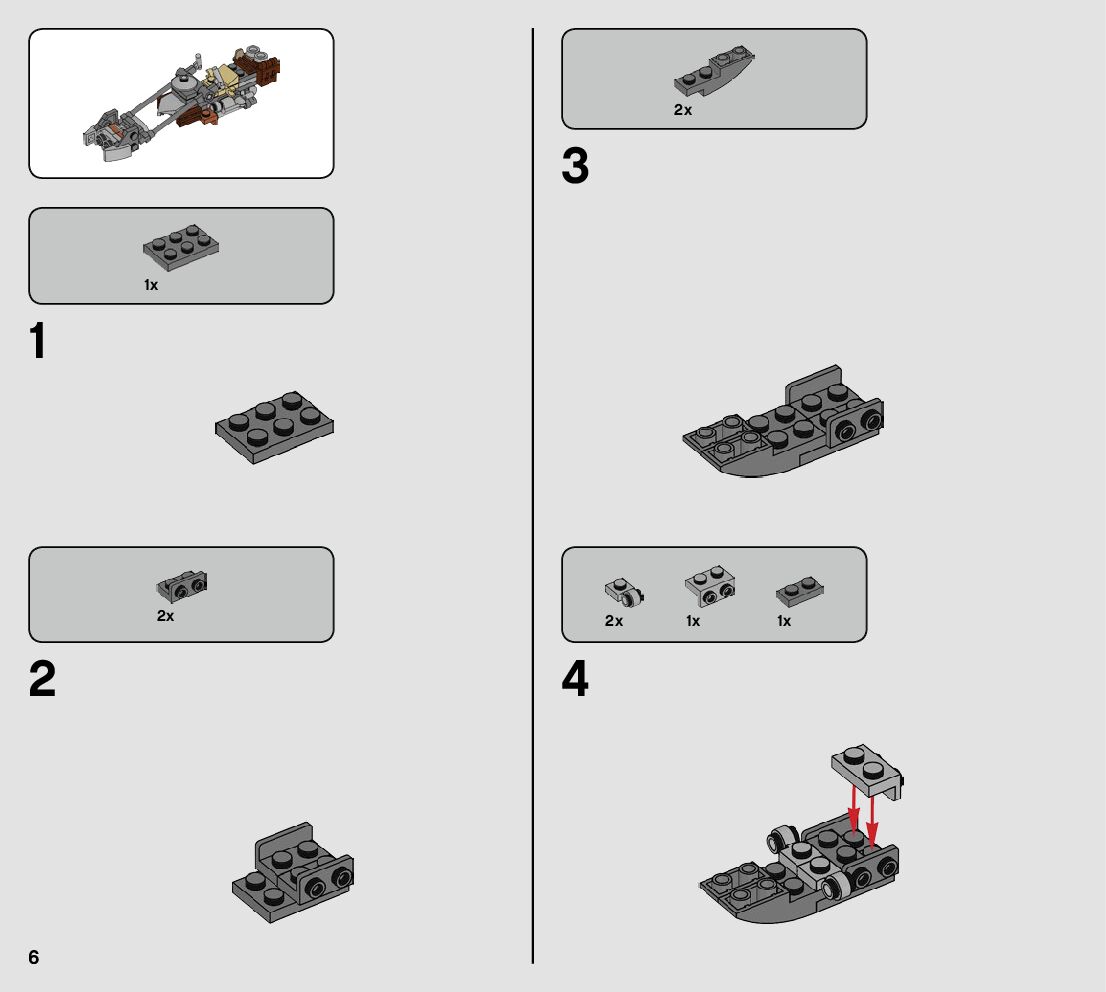 1x

1

2x

2

6

2x

3

2x 1x 1x

4