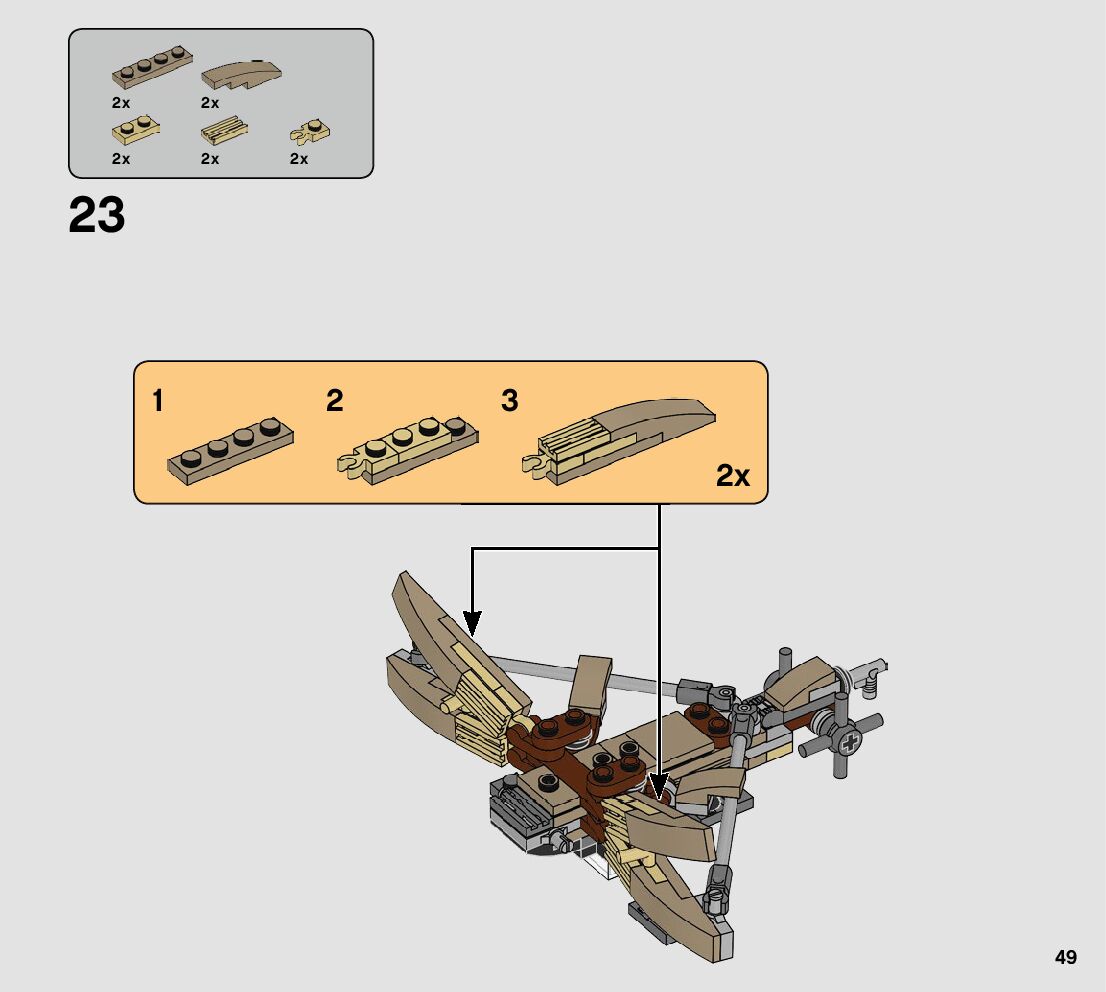 2x
2x
2x
2x
2x

23

1
2
3
2x

49