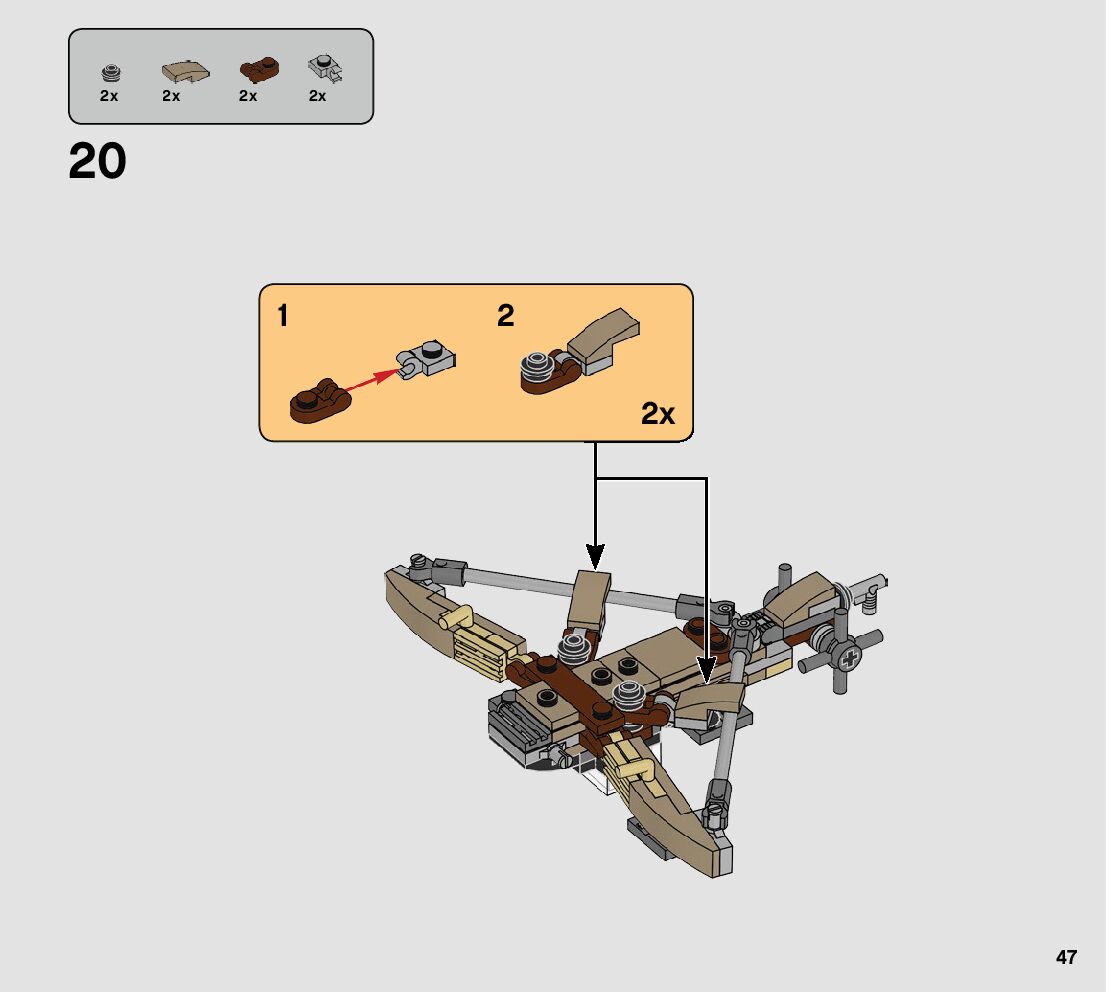 2x 2x 2x 2x

20

1

2

2x

47