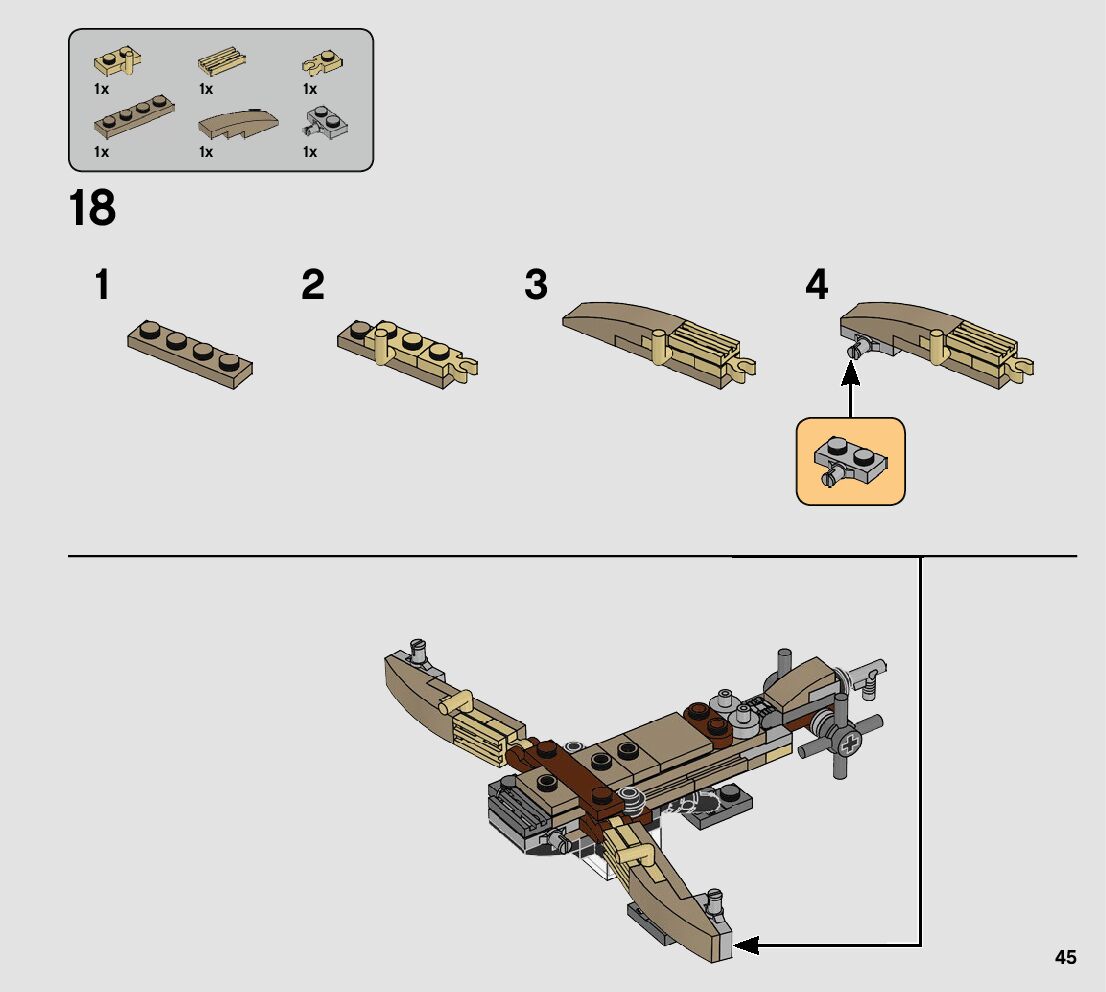 1x 1x 1x
1x 1x 1x

18

1

2

3

4

45