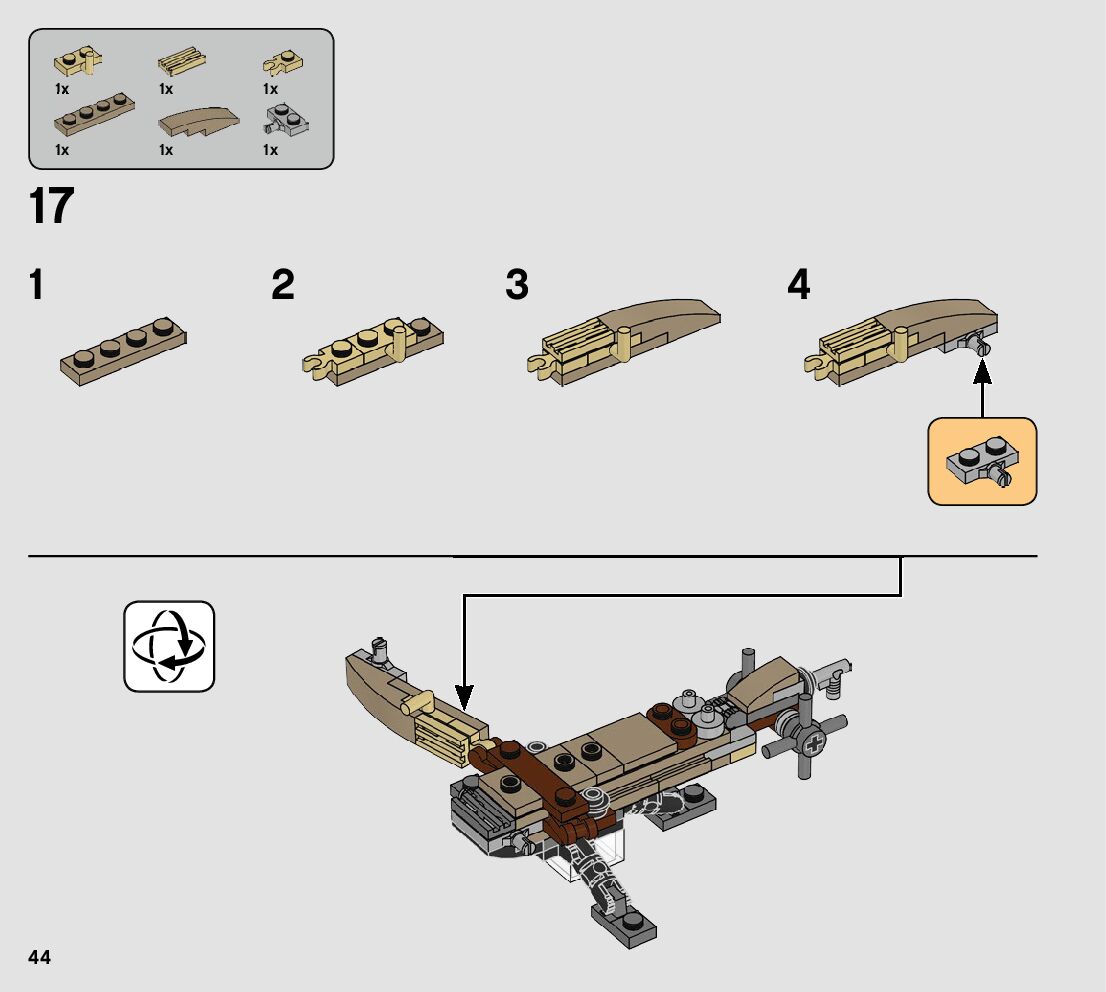 1x
1x
1x
1x
1x
1x

17

1

2

3

4

44