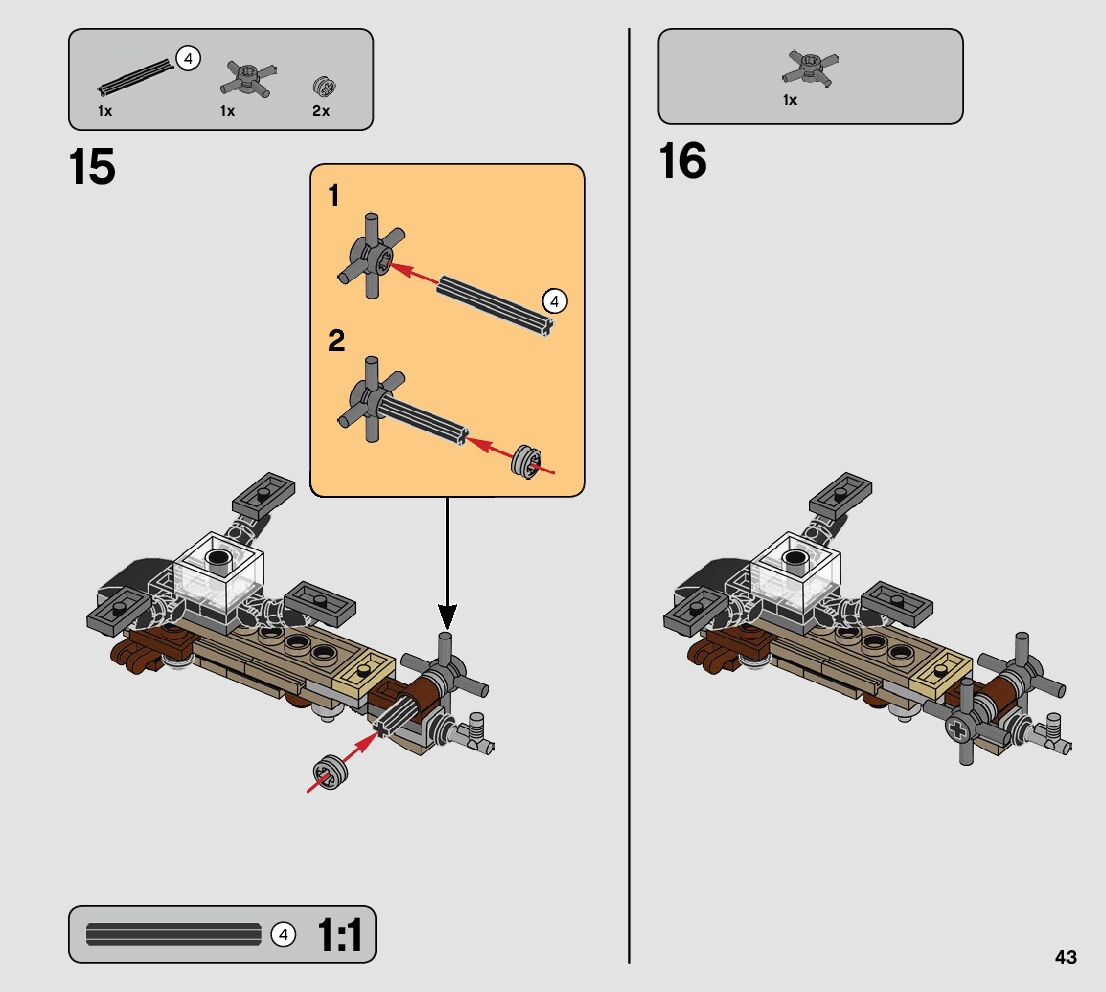 4
1x
1x
2x

15

1
4
2

4
1:1

1x

16

43