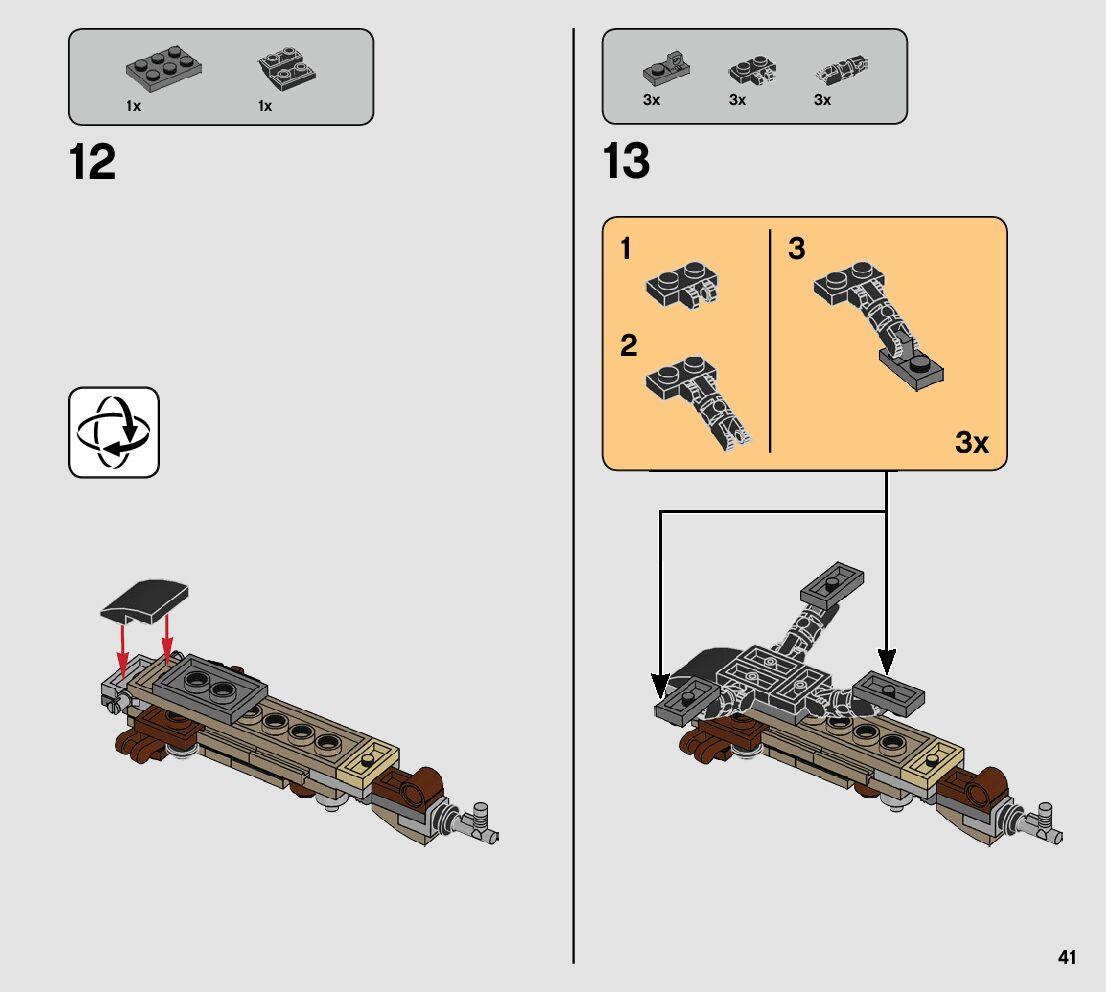 1x 1x

12

3x 3x 3x

13

1

2

3

3x

41