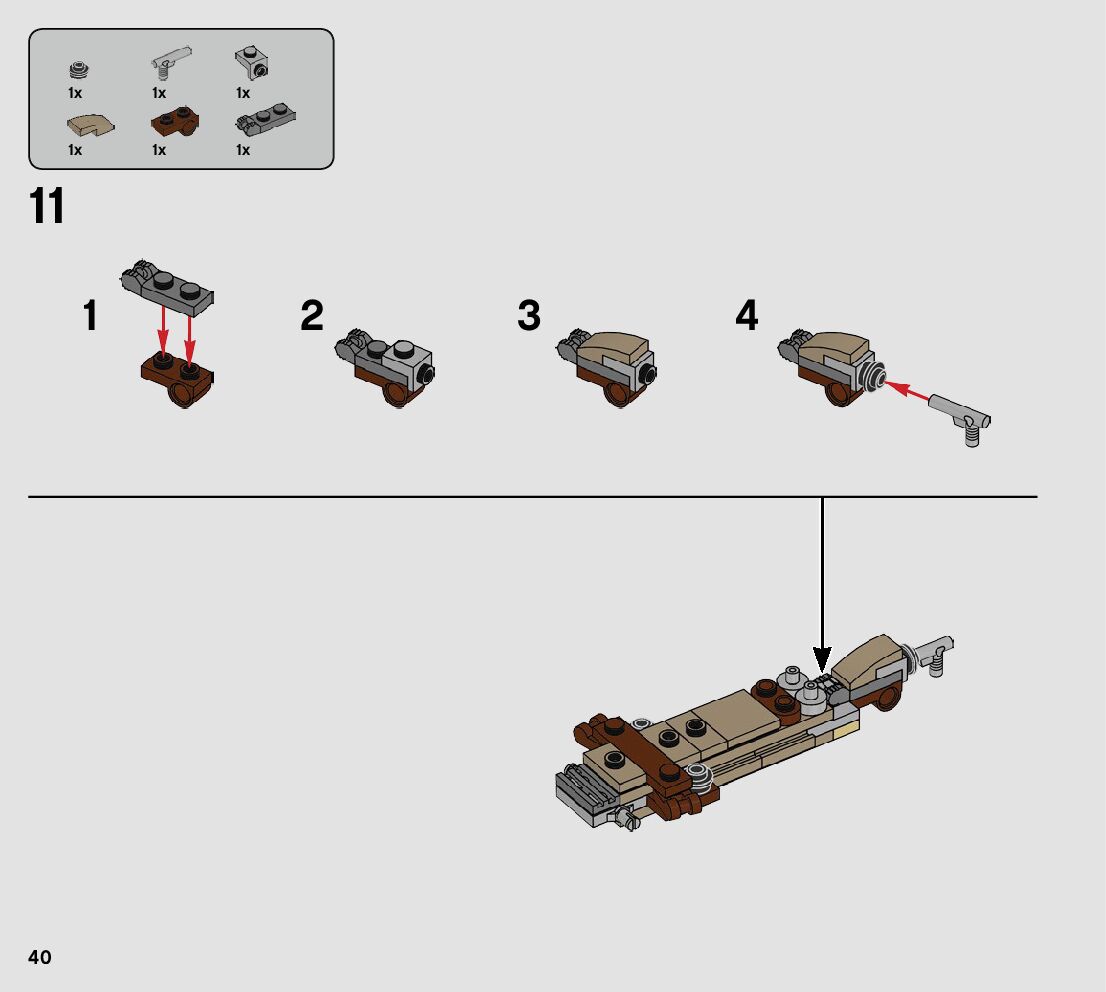 1x
1x
1x
1x
1x
1x

11

1

2

3

4

40