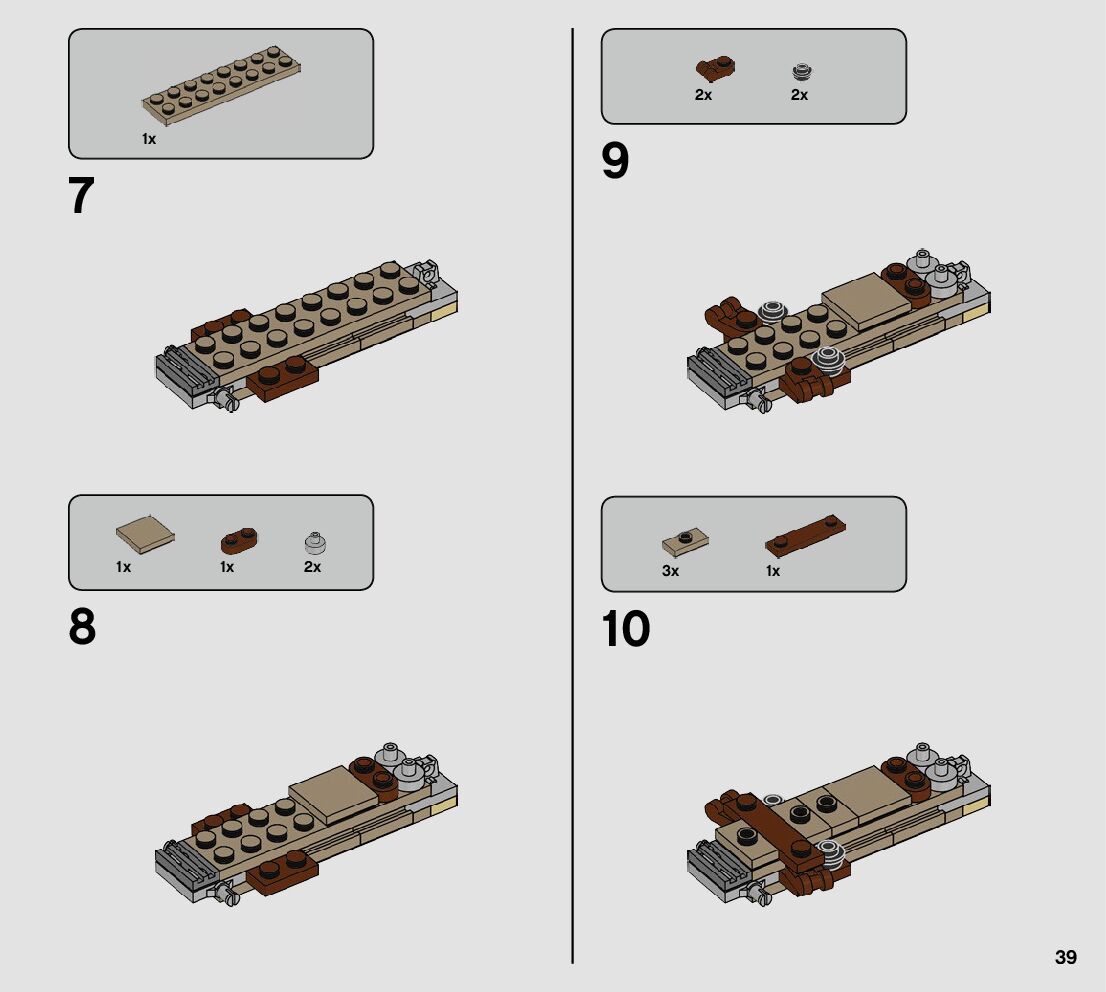 1x

7

1x 1x 2x

8

2x 2x

9

3x 1x

10

39