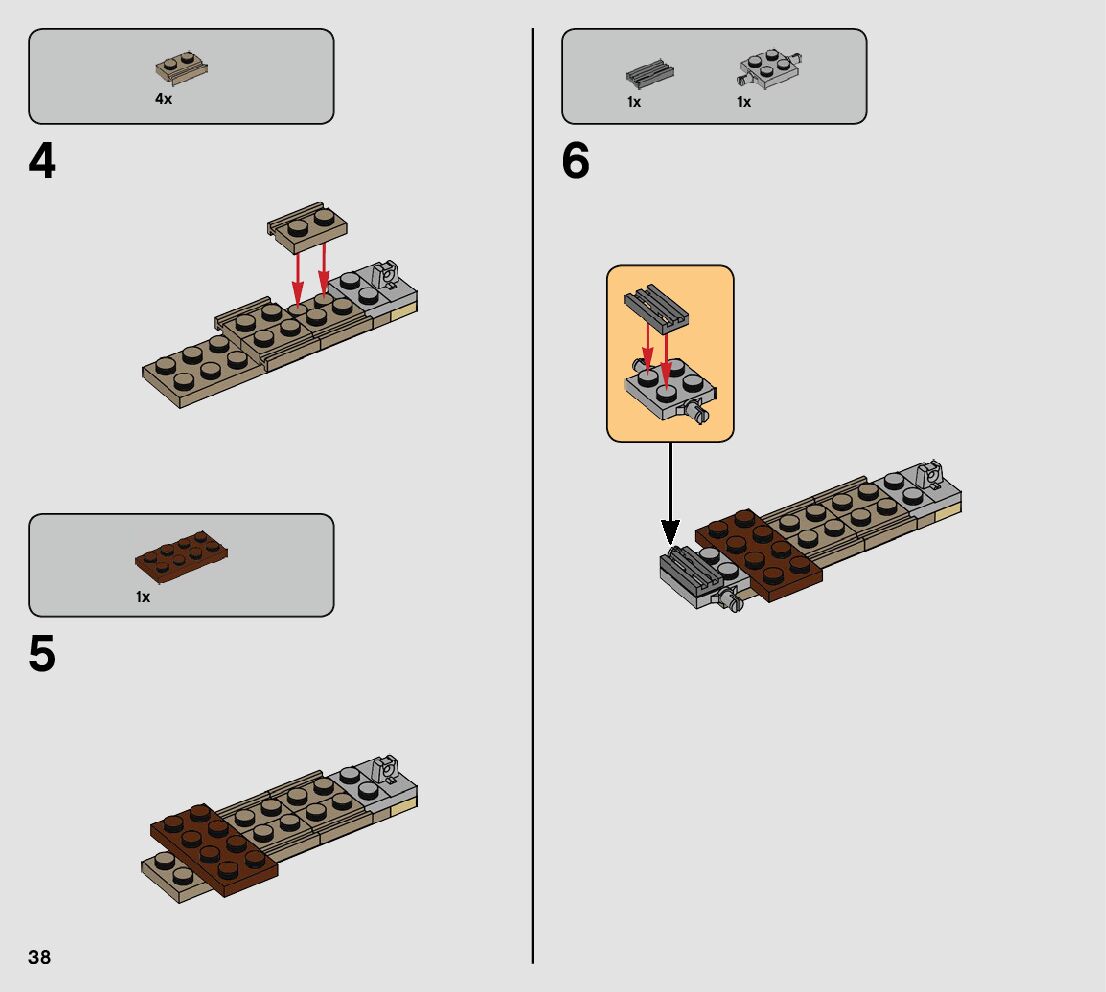 4x

4

1x

5

38

1x 1x

6