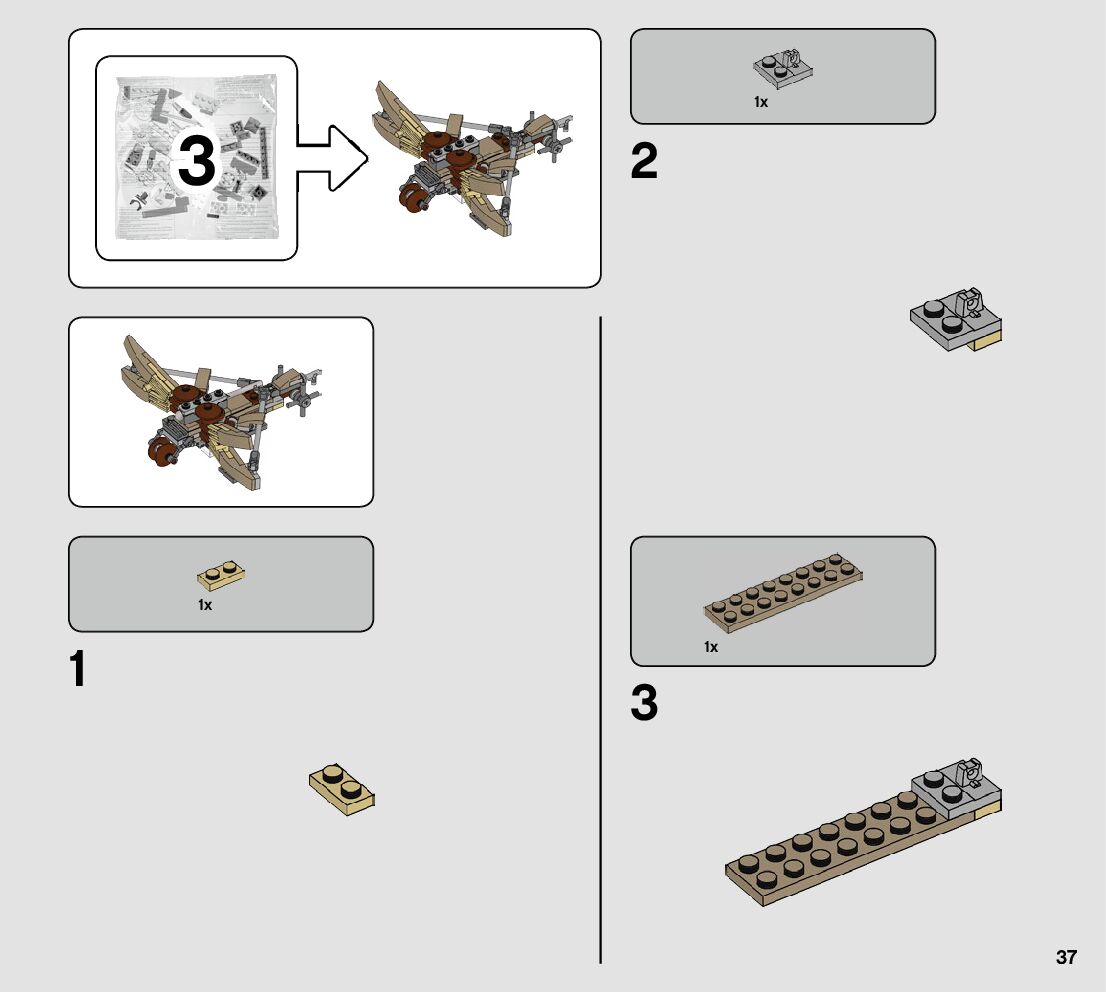 3

1x

1

1x

2

1x

3

37