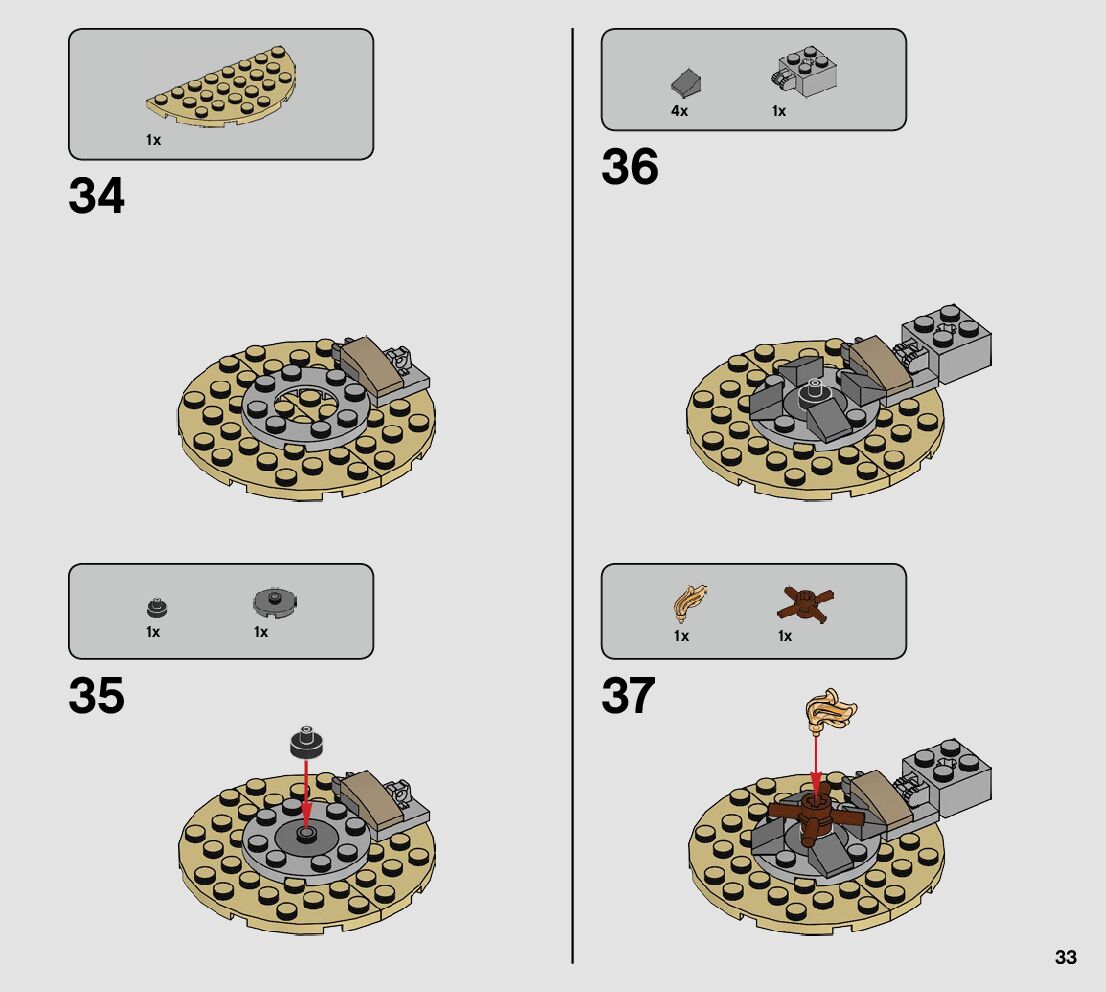 1x

34

1x 1x

35

4x 1x

36

1x 1x

37

33