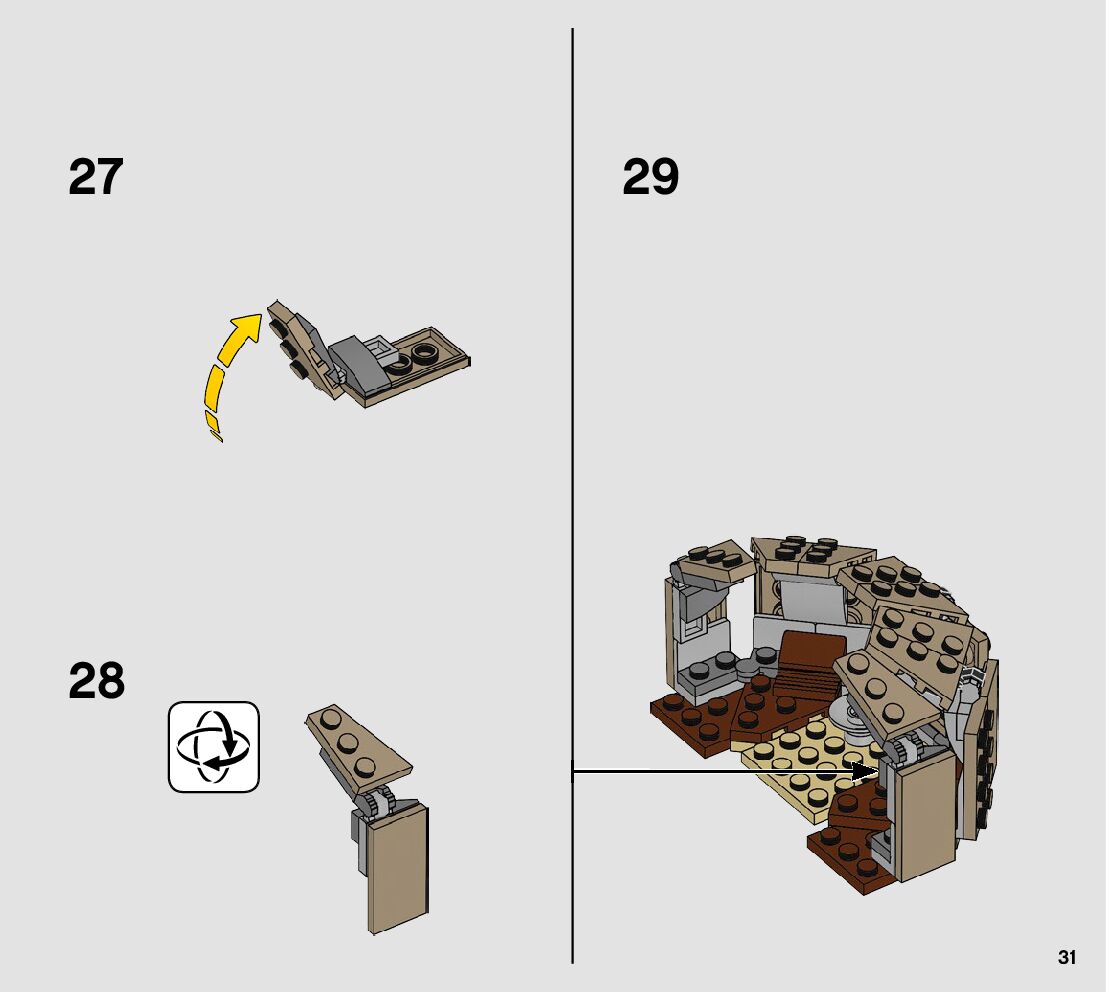 27

28

29

31