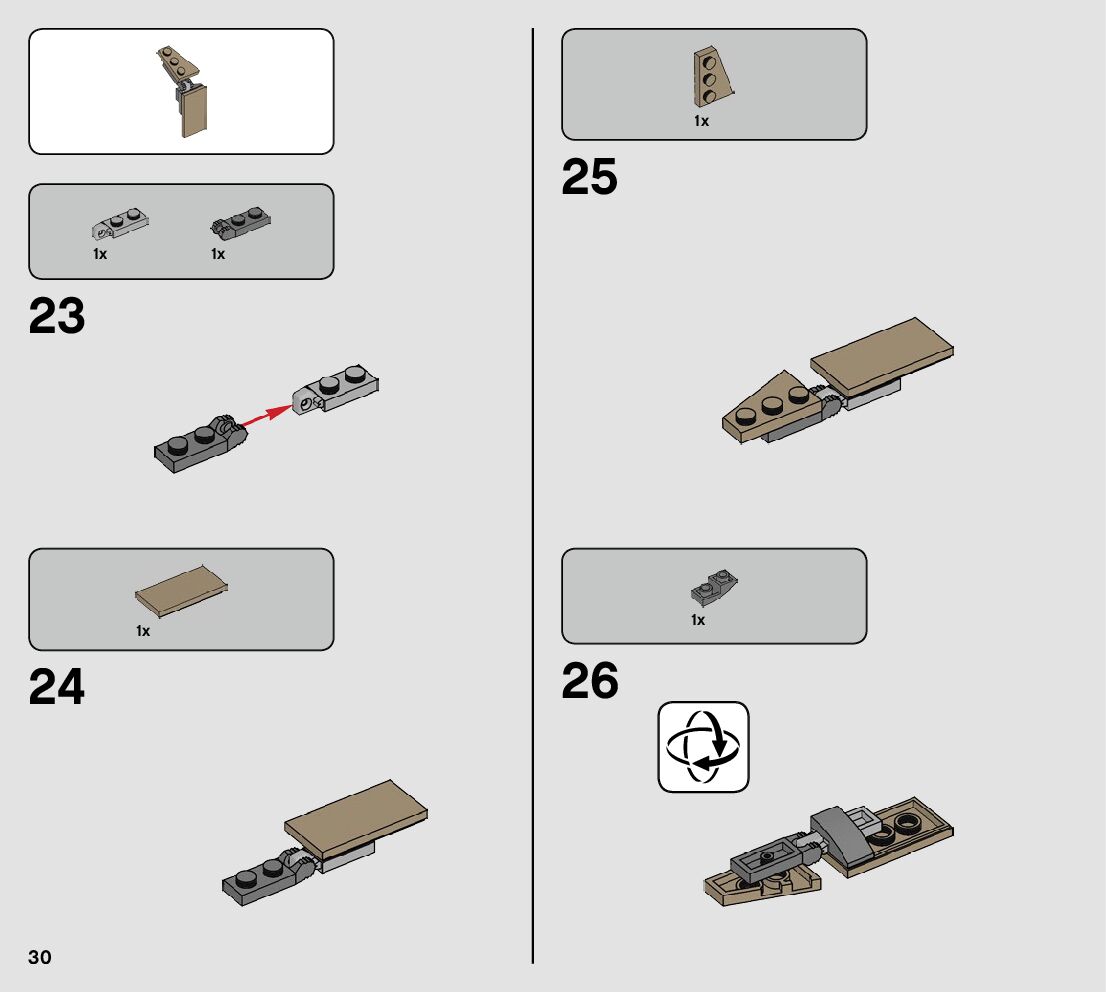 1x 1x

23

1x

24

30

1x

25

1x

26