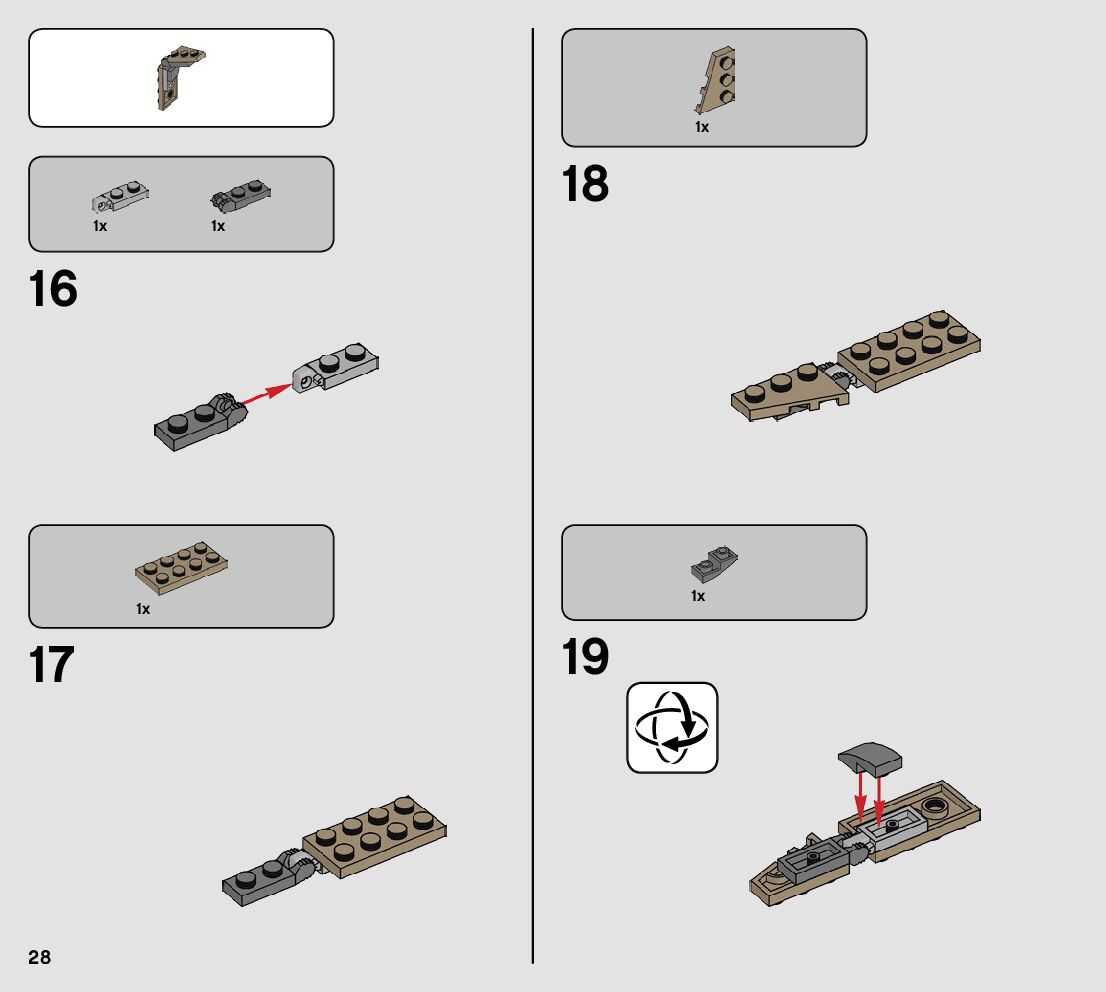 1x 1x

16

1x

17

28

1x

18

1x

19