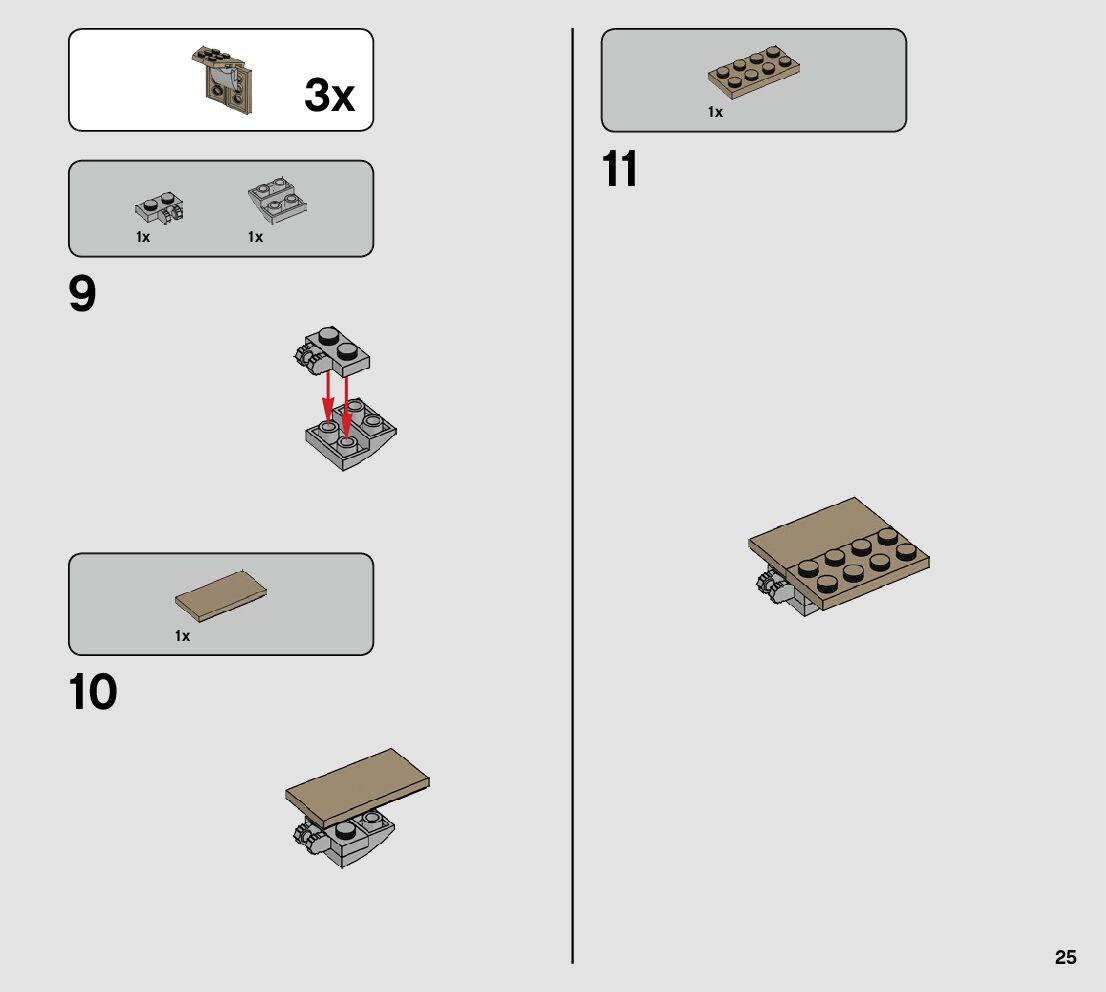 3x

1x 1x

9

1x

10

1x

11

25